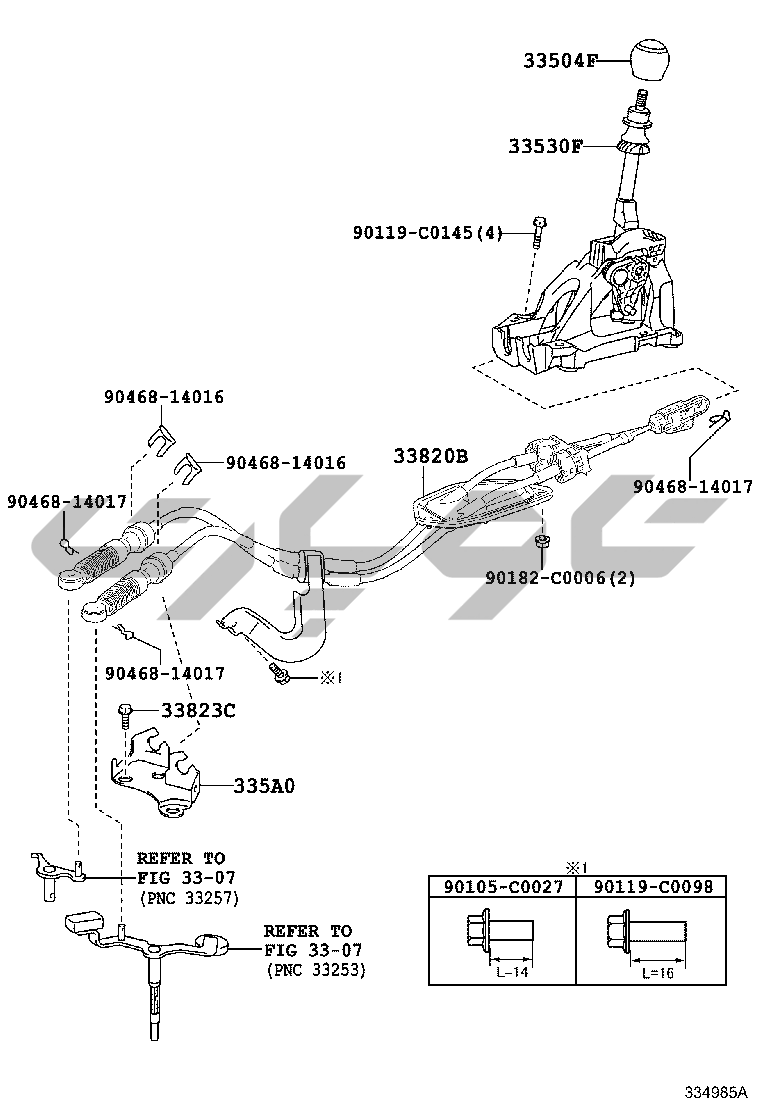 33504F

33530F

90119-C0145(4)

90468-14016

90468-14016

33820B

90468-14017

90468-14017

90182-C0006(2)

90468-14017

※1

33823C

335A0

REFER TO FIG 33-07 (PNC 33257)

REFER TO FIG 33-07 (PNC 33253)

※1

| 90105-C0027 | 90119-C0098 |
|---|---|
| L=14 | L=16 |

334985A