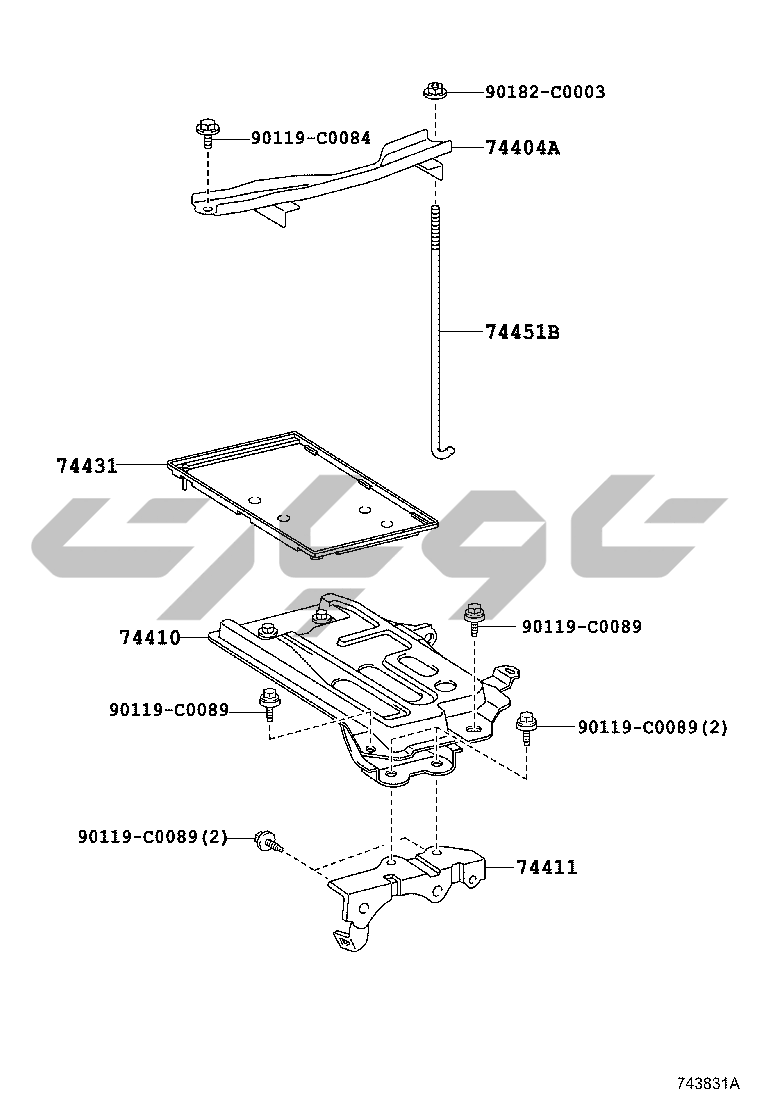 90182-C0003
90119-C0084
74404A
74451B
74431
74410
90119-C0089
90119-C0089
90119-C0089(2)
90119-C0089(2)
74411
743831A