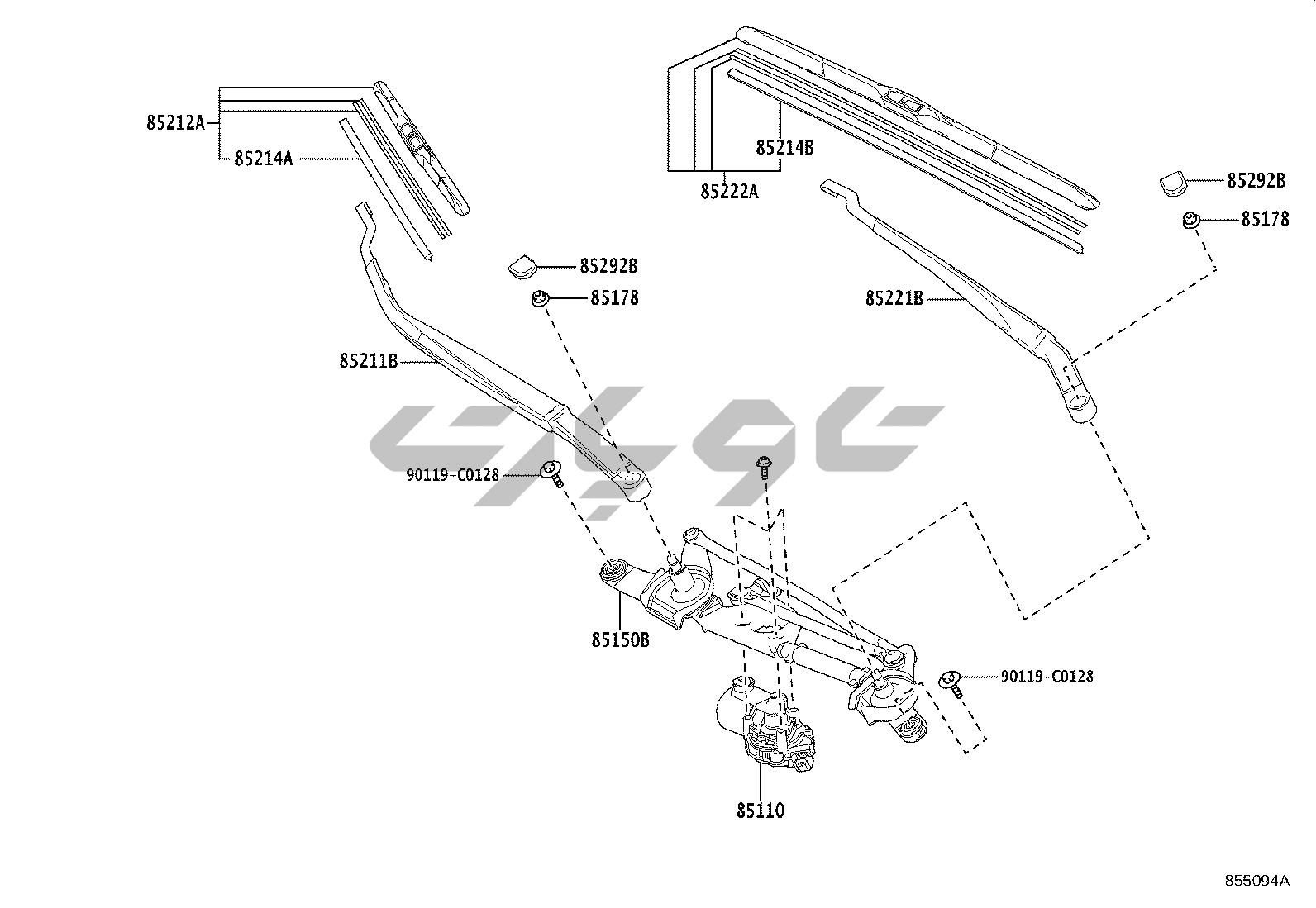 85212A
85214A
85214B
85222A
85292B
85178
85292B
85178
85221B
85211B
90119-C0128
85150B
90119-C0128
85110
855094A