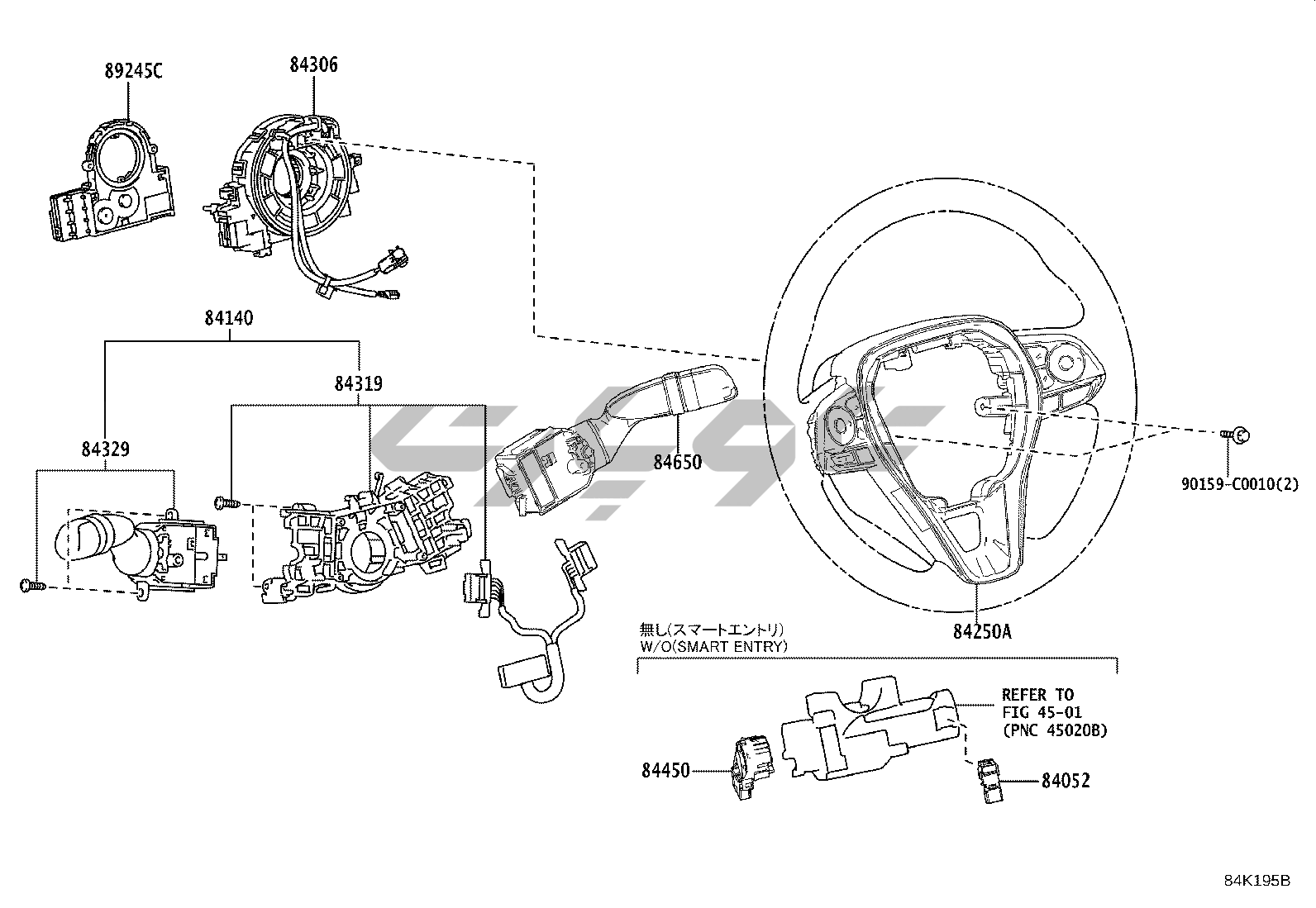 89245C

84306

84140

84319

84329

84650

90159-C0010(2)

84250A

無し(スマートエントリ)
W/O(SMART ENTRY)

REFER TO
FIG 45-01
(PNC 45020B)

84450

84052

84K195B