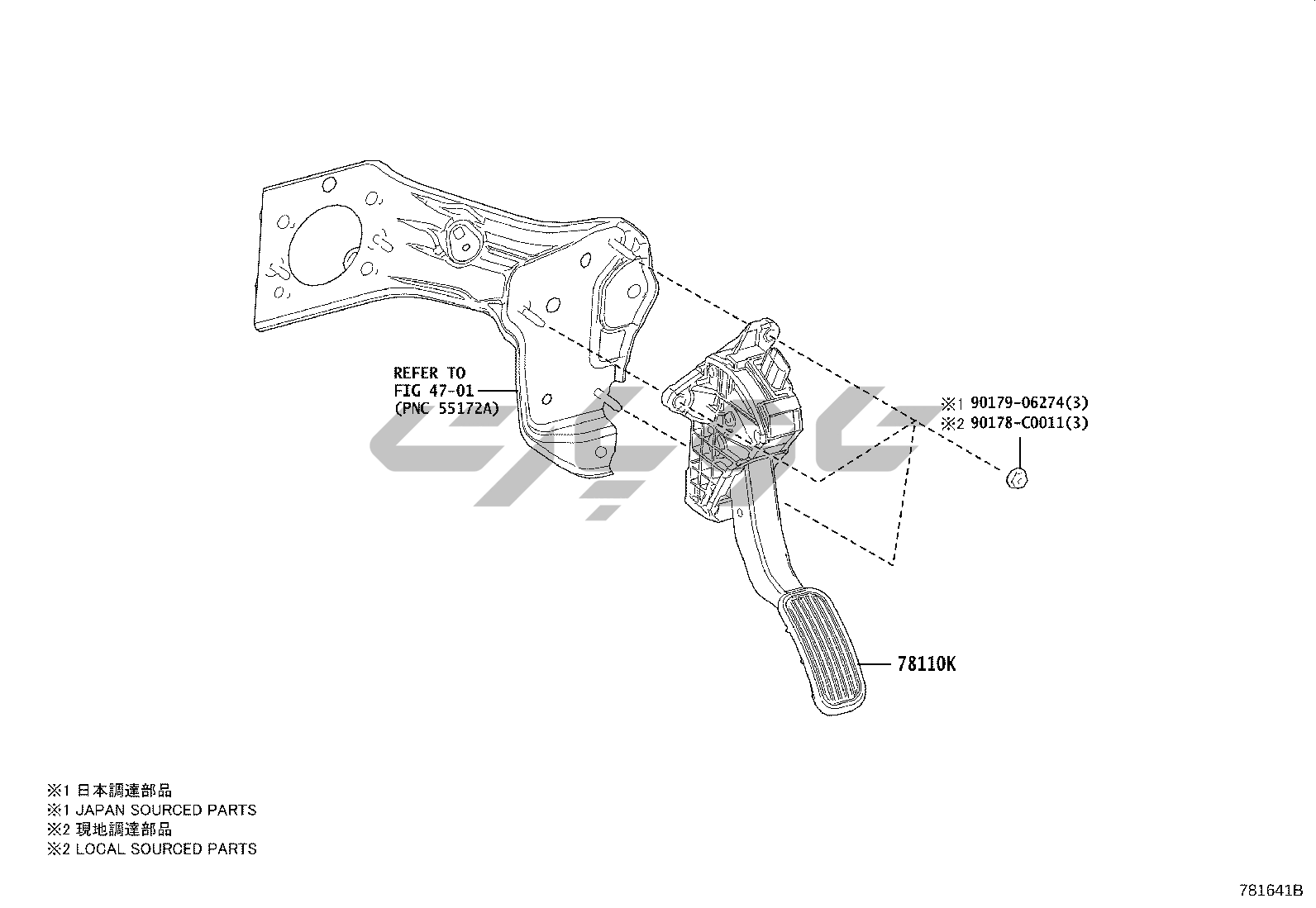 REFER TO
FIG 47-01
(PNC 55172A)

※1 90179-06274(3)
※2 90178-C0011(3)

78110K

※1 日本調達部品
※1 JAPAN SOURCED PARTS
※2 現地調達部品
※2 LOCAL SOURCED PARTS

781641B