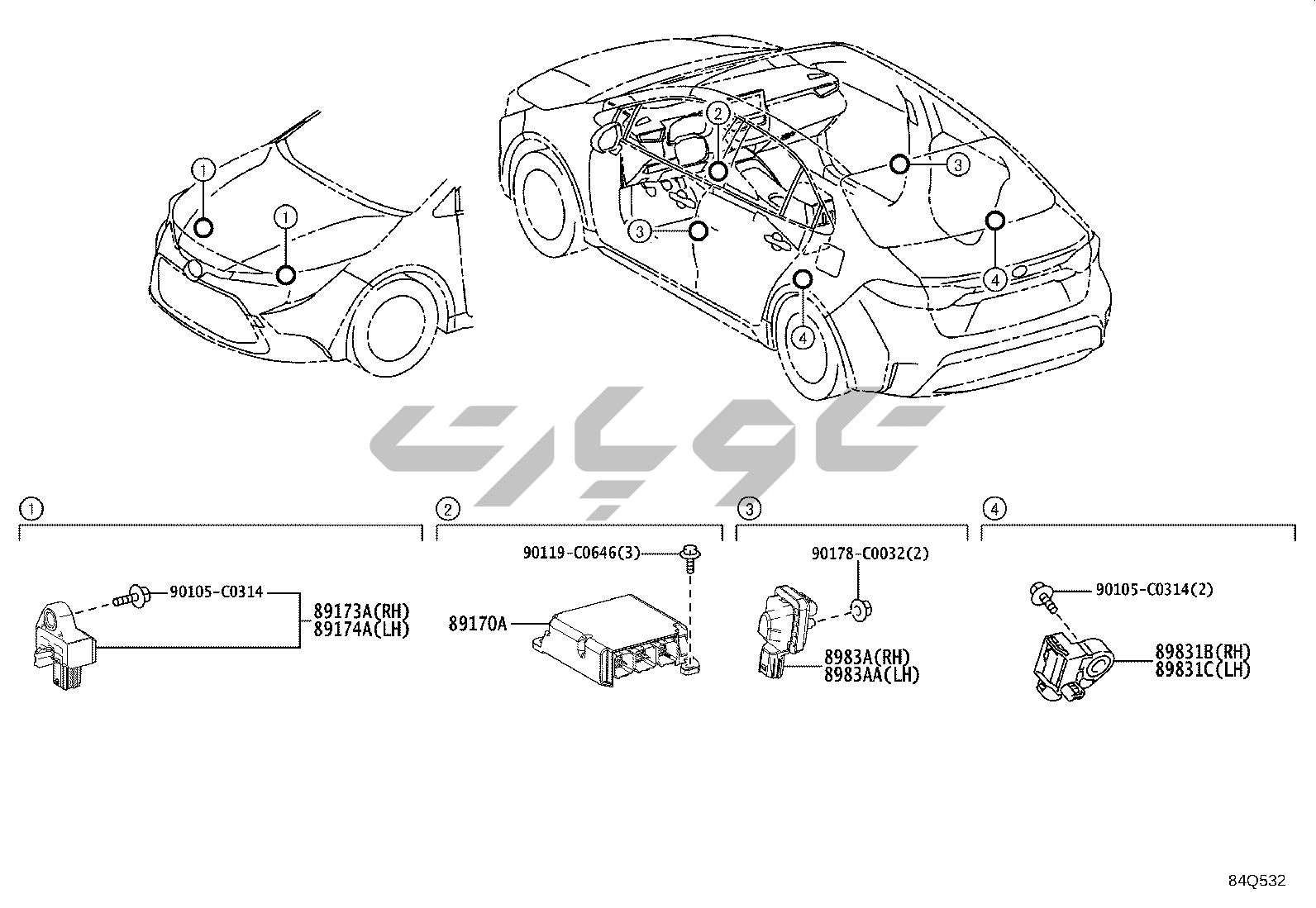 1
1
2
3
3
4
4

تویوپارت

1
90105-C0314
89173A(RH)
89174A(LH)

2
90119-C0646(3)
89170A

3
90178-C0032(2)
8983A(RH)
8983AA(LH)

4
90105-C0314(2)
89831B(RH)
89831C(LH)

84Q532