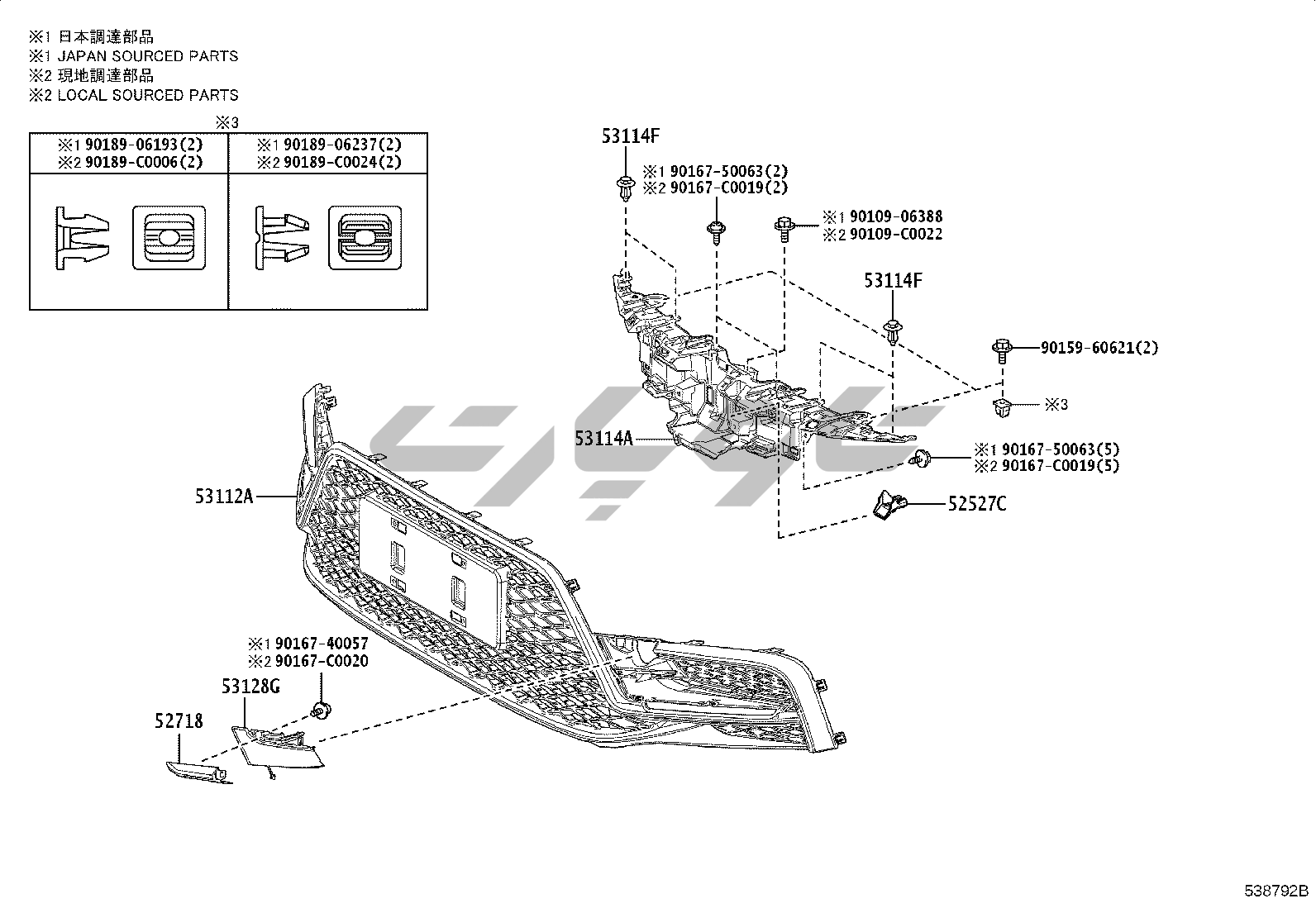 ※1 日本調達部品
※1 JAPAN SOURCED PARTS
※2 現地調達部品
※2 LOCAL SOURCED PARTS

※3

| ※1 90189-06193(2) ※2 90189-C0006(2) | ※1 90189-06237(2) ※2 90189-C0024(2) |
|---|---|
| | |

53114F
※1 90167-50063(2)
※2 90167-C0019(2)
※1 90109-06388
※2 90109-C0022
53114F
90159-60621(2)
※3
53114A
※1 90167-50063(5)
※2 90167-C0019(5)
52527C
53112A
※1 90167-40057
※2 90167-C0020
53128G
52718
538792B