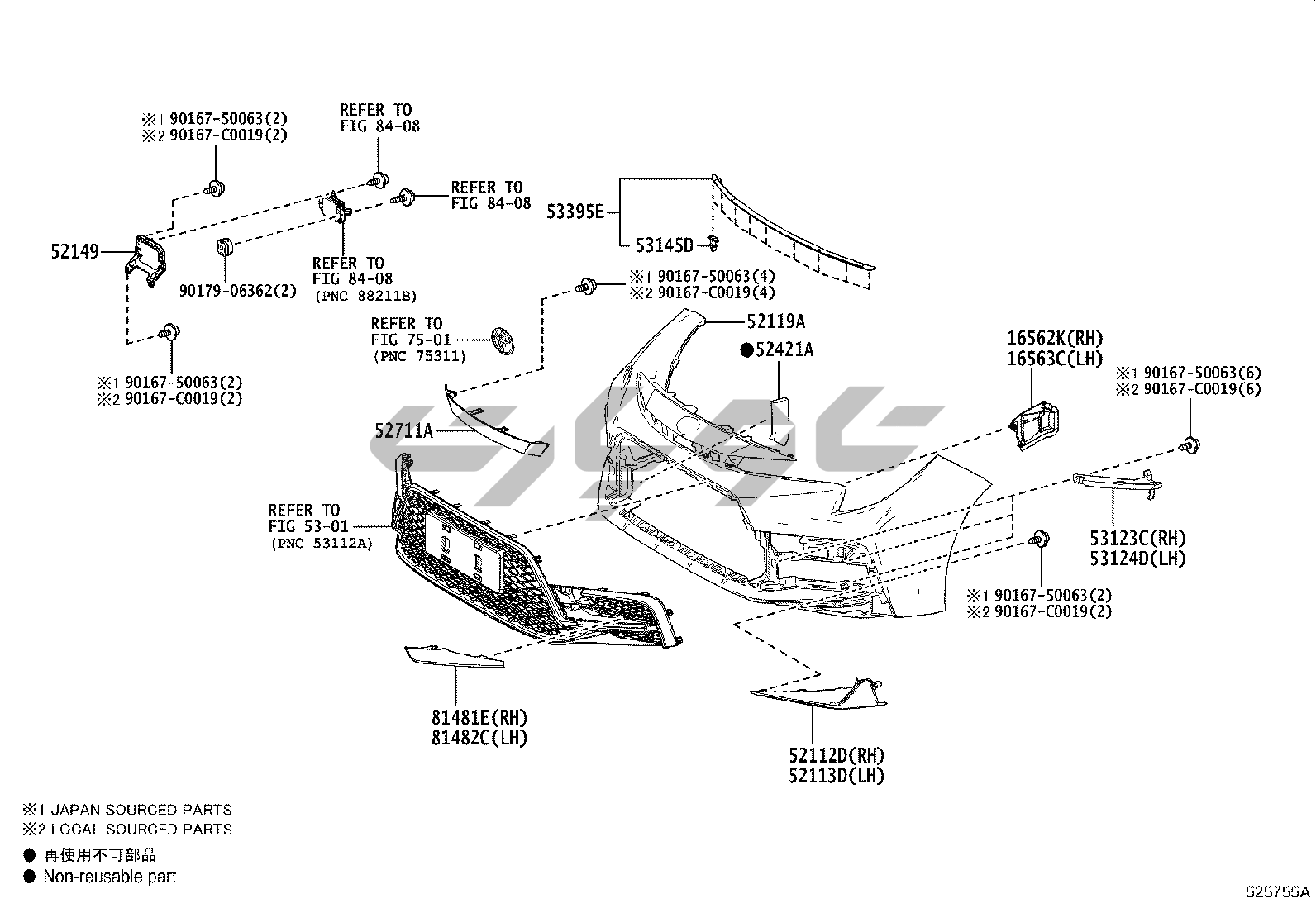 ※1 90167-50063(2)
※2 90167-C0019(2)

REFER TO
FIG 84-08

REFER TO
FIG 84-08

53395E

53145D

52149

90179-06362(2)

REFER TO
FIG 84-08
(PNC 88211B)

※1 90167-50063(4)
※2 90167-C0019(4)

REFER TO
FIG 75-01
(PNC 75311)

52119A

●52421A

16562K(RH)
16563C(LH)

※1 90167-50063(6)
※2 90167-C0019(6)

※1 90167-50063(2)
※2 90167-C0019(2)

52711A

REFER TO
FIG 53-01
(PNC 53112A)

53123C(RH)
53124D(LH)

※1 90167-50063(2)
※2 90167-C0019(2)

81481E(RH)
81482C(LH)

52112D(RH)
52113D(LH)

※1 JAPAN SOURCED PARTS
※2 LOCAL SOURCED PARTS
● 再使用不可部品
● Non-reusable part

525755A