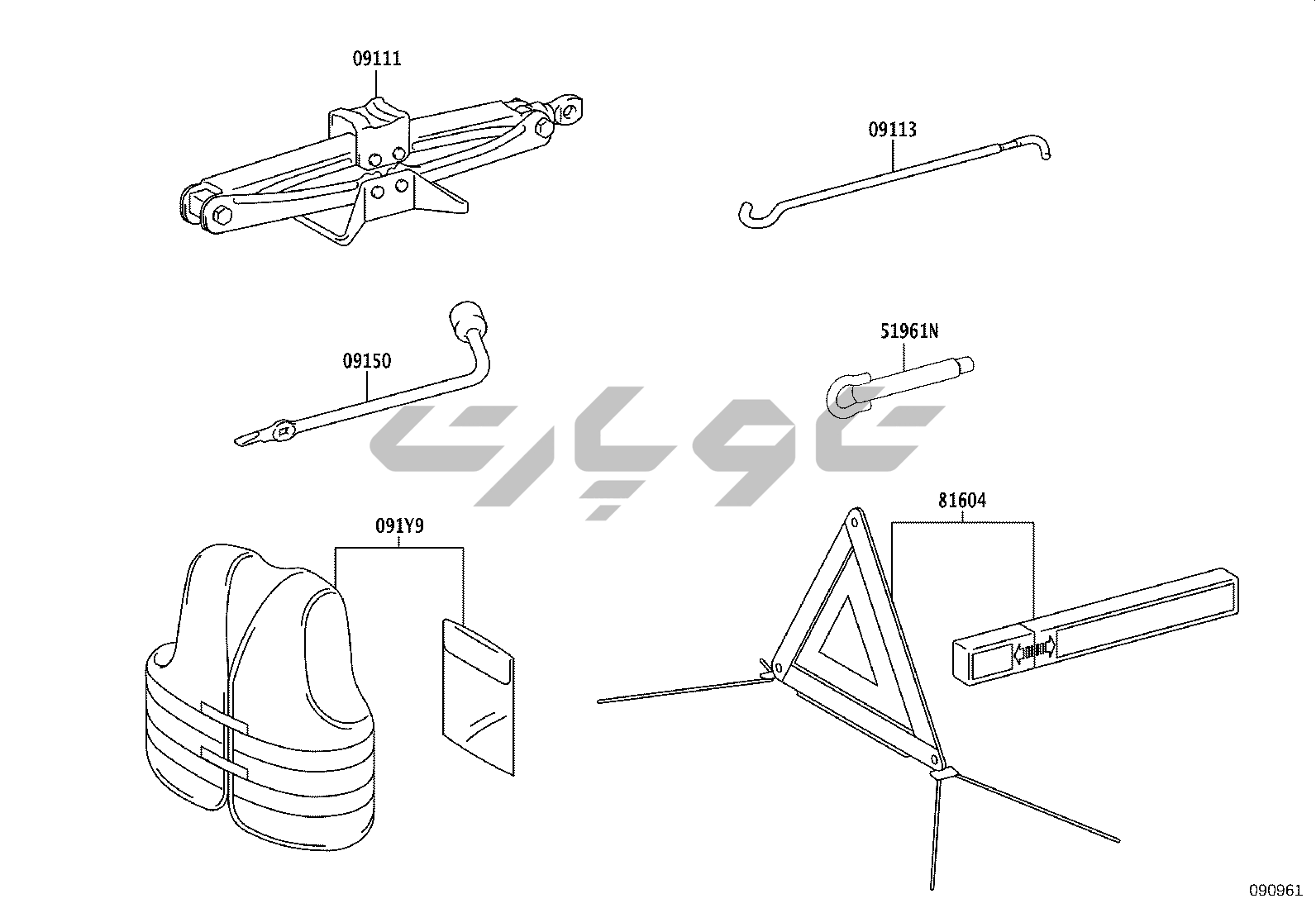 09111

09113

09150

51961N

توپارت

091Y9

81604

090961