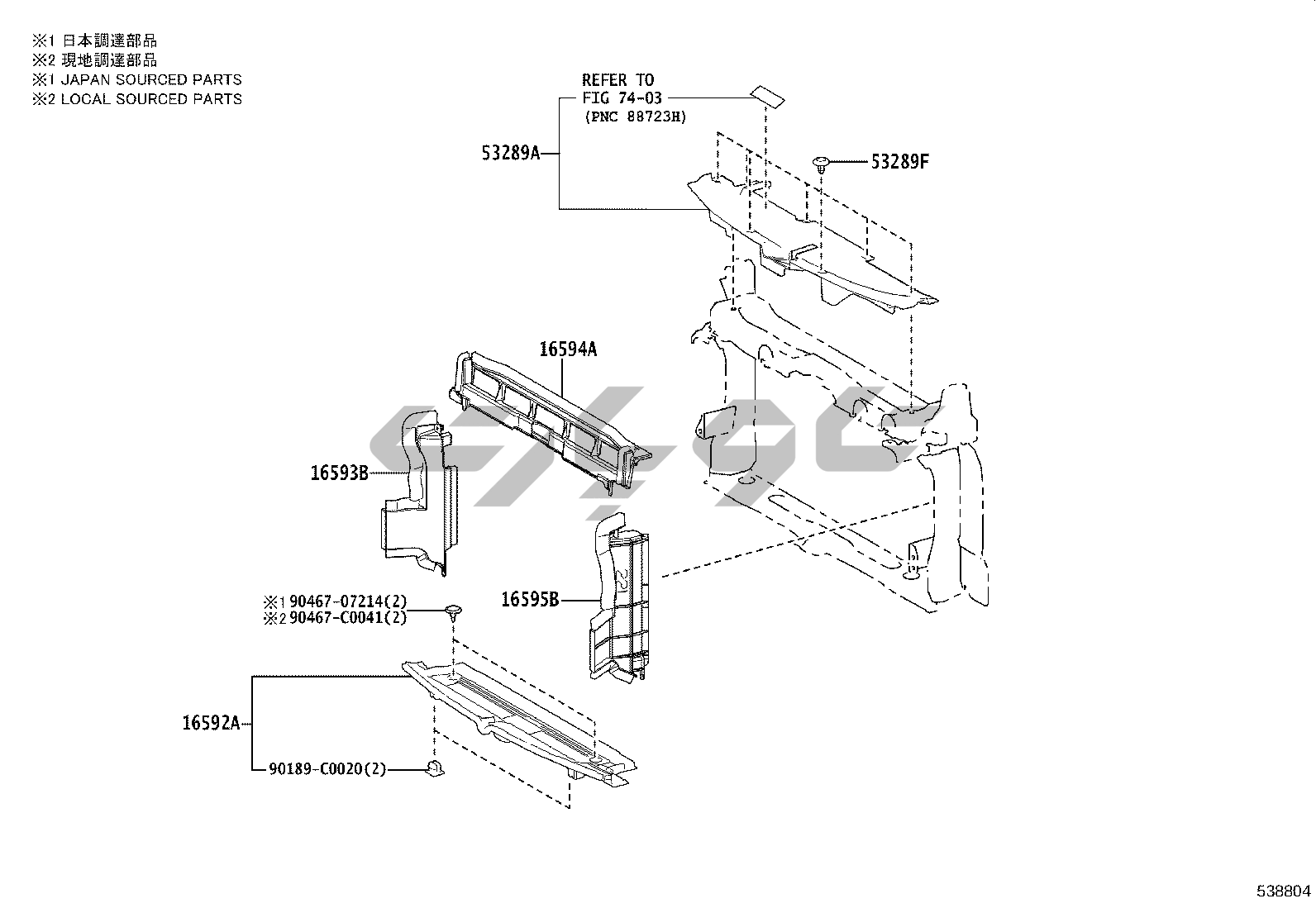 ※1 日本調達部品
※2 現地調達部品
※1 JAPAN SOURCED PARTS
※2 LOCAL SOURCED PARTS

REFER TO
FIG 74-03
(PNC 88723H)

53289A

53289F

16594A

16593B

16595B

※1 90467-07214(2)
※2 90467-C0041(2)

16592A

90189-C0020(2)

538804