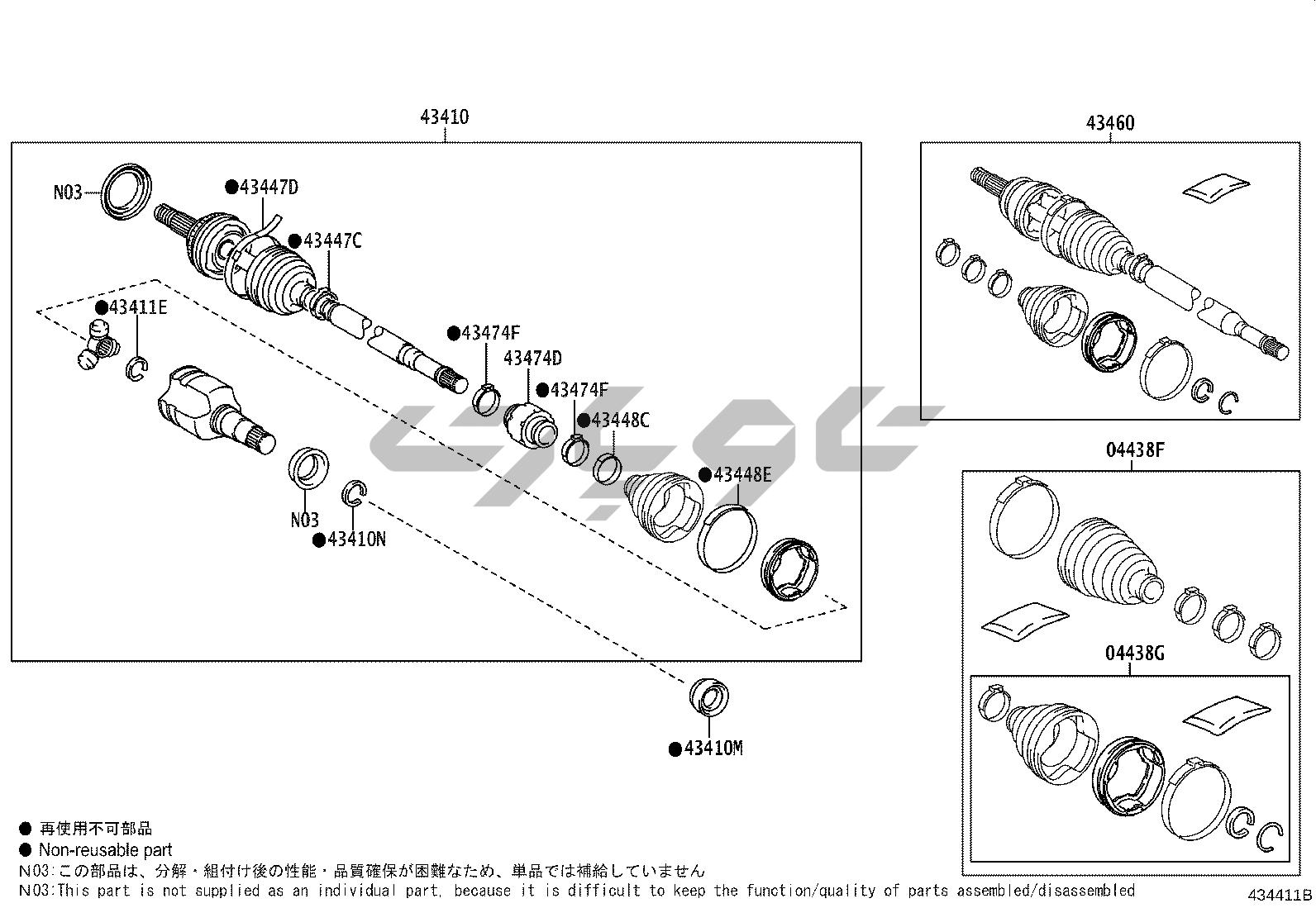 43410

N03

●43447D

●43447C

●43411E

●43474F

43474D

●43474F

●43448C

●43448E

N03

●43410N

●43410M

43460

04438F

04438G

● 再使用不可部品
● Non-reusable part
N03:この部品は、分解・組付け後の性能・品質確保が困難なため、単品では補給していません
N03:This part is not supplied as an individual part, because it is difficult to keep the function/quality of parts assembled/disassembled

434411B