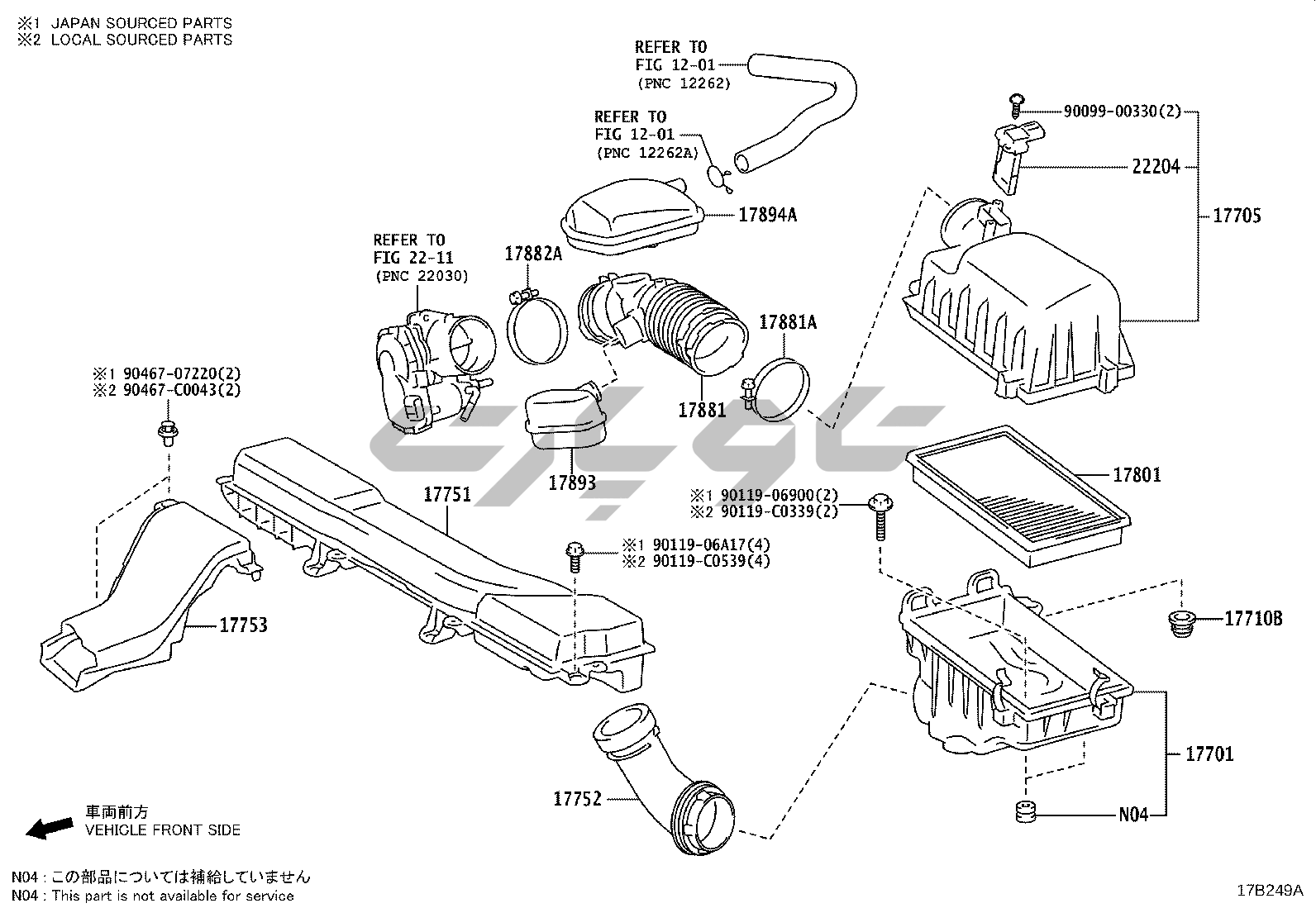 ※1 JAPAN SOURCED PARTS
※2 LOCAL SOURCED PARTS

REFER TO
FIG 12-01
(PNC 12262)

REFER TO
FIG 12-01
(PNC 12262A)

90099-00330(2)
22204
17705
17894A

REFER TO
FIG 22-11
(PNC 22030)

17882A
17881A
17881
17893

※1 90467-07220(2)
※2 90467-C0043(2)

17751
17801

※1 90119-06900(2)
※2 90119-C0339(2)

※1 90119-06A17(4)
※2 90119-C0539(4)

17753
17710B
17701
17752
N04

車両前方
VEHICLE FRONT SIDE

N04 : この部品については補給していません
N04 : This part is not available for service

17B249A