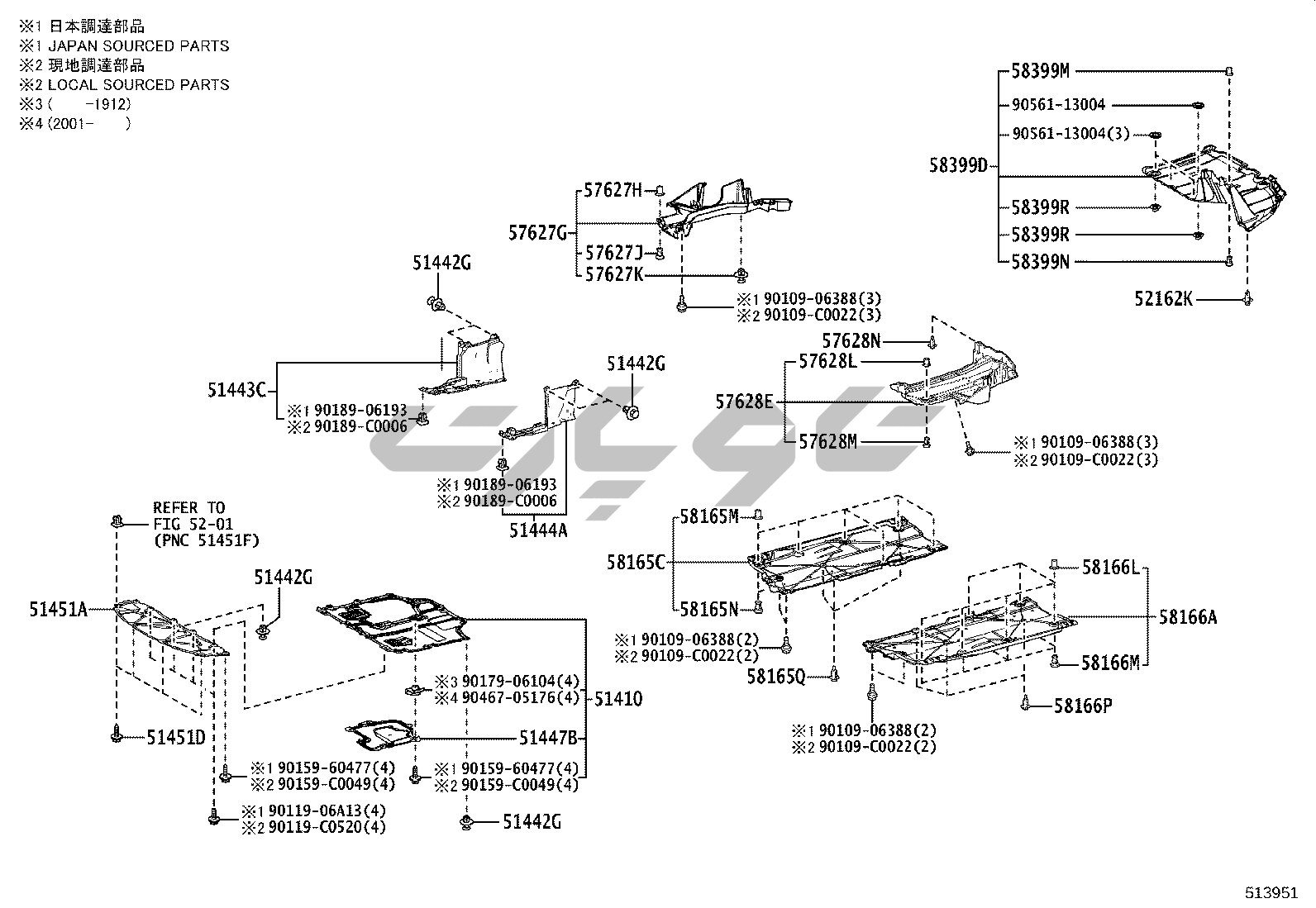 ※1 日本調達部品
※1 JAPAN SOURCED PARTS
※2 現地調達部品
※2 LOCAL SOURCED PARTS
※3 (　　-1912)
※4 (2001-　　)

58399M
90561-13004
90561-13004(3)
58399D
58399R
58399R
58399N
52162K

57627H
57627G
57627J
57627K
※1 90109-06388(3)
※2 90109-C0022(3)

51442G
51443C
※1 90189-06193
※2 90189-C0006
51442G
※1 90189-06193
※2 90189-C0006
51444A

57628N
57628L
57628E
57628M
※1 90109-06388(3)
※2 90109-C0022(3)

REFER TO
FIG 52-01
(PNC 51451F)
51442G
51451A
51451D
※1 90159-60477(4)
※2 90159-C0049(4)
※1 90119-06A13(4)
※2 90119-C0520(4)
※3 90179-06104(4)
※4 90467-05176(4)
51410
51447B
※1 90159-60477(4)
※2 90159-C0049(4)
51442G

58165M
58165C
58165N
※1 90109-06388(2)
※2 90109-C0022(2)
58165Q
58166L
58166A
58166M
58166P
※1 90109-06388(2)
※2 90109-C0022(2)

513951