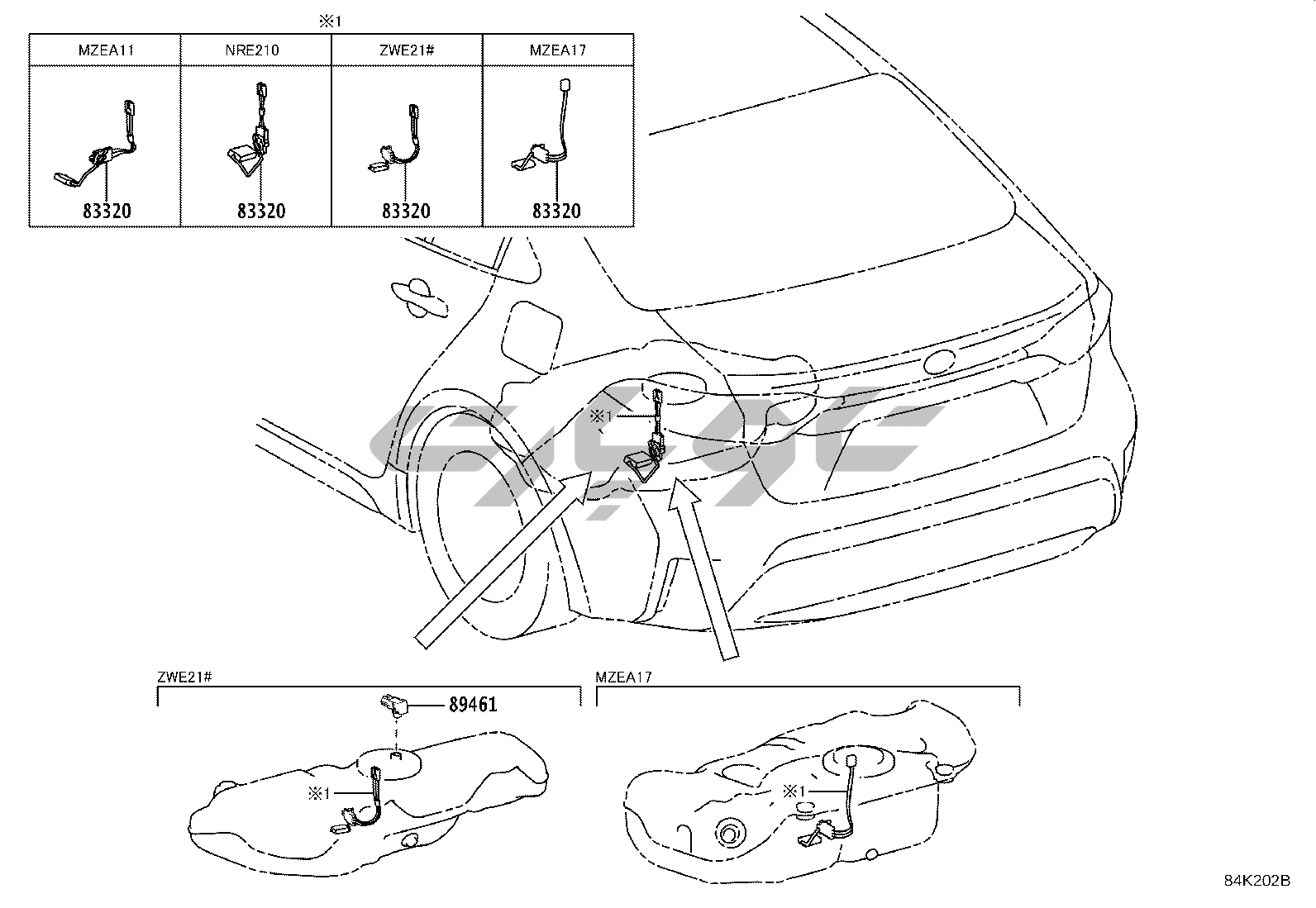 ※1

| MZEA11 | NRE210 | ZWE21# | MZEA17 |
|---|---|---|---|
| 83320 | 83320 | 83320 | 83320 |

※1

ZWE21#

89461

※1

MZEA17

※1

84K202B