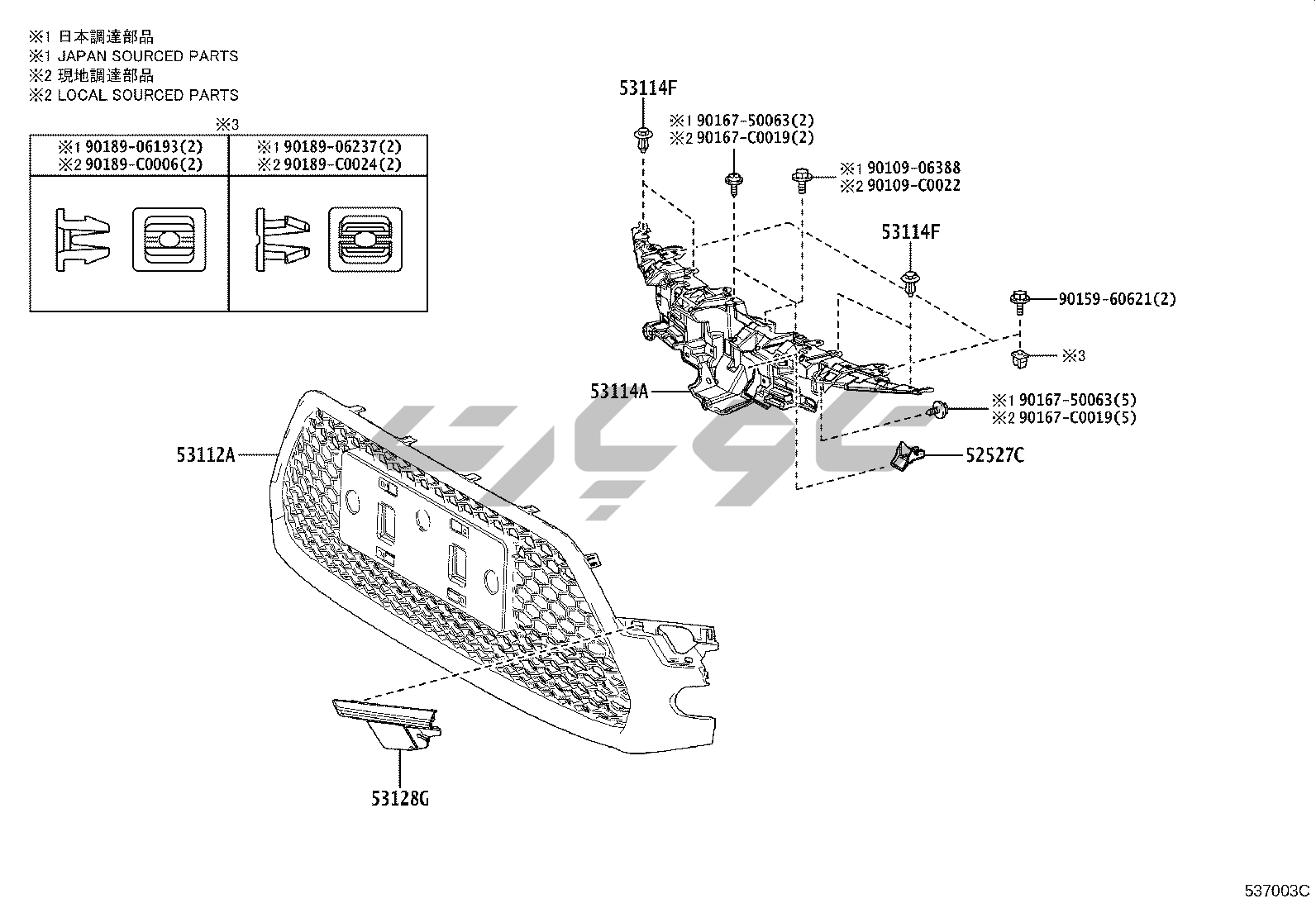 ※1 日本調達部品
※1 JAPAN SOURCED PARTS
※2 現地調達部品
※2 LOCAL SOURCED PARTS

※3

| ※1 90189-06193(2) ※2 90189-C0006(2) | ※1 90189-06237(2) ※2 90189-C0024(2) |
|---|---|
| | |

53114F
※1 90167-50063(2)
※2 90167-C0019(2)
※1 90109-06388
※2 90109-C0022
53114F
90159-60621(2)
※3
53114A
※1 90167-50063(5)
※2 90167-C0019(5)
52527C
53112A
53128G

537003C