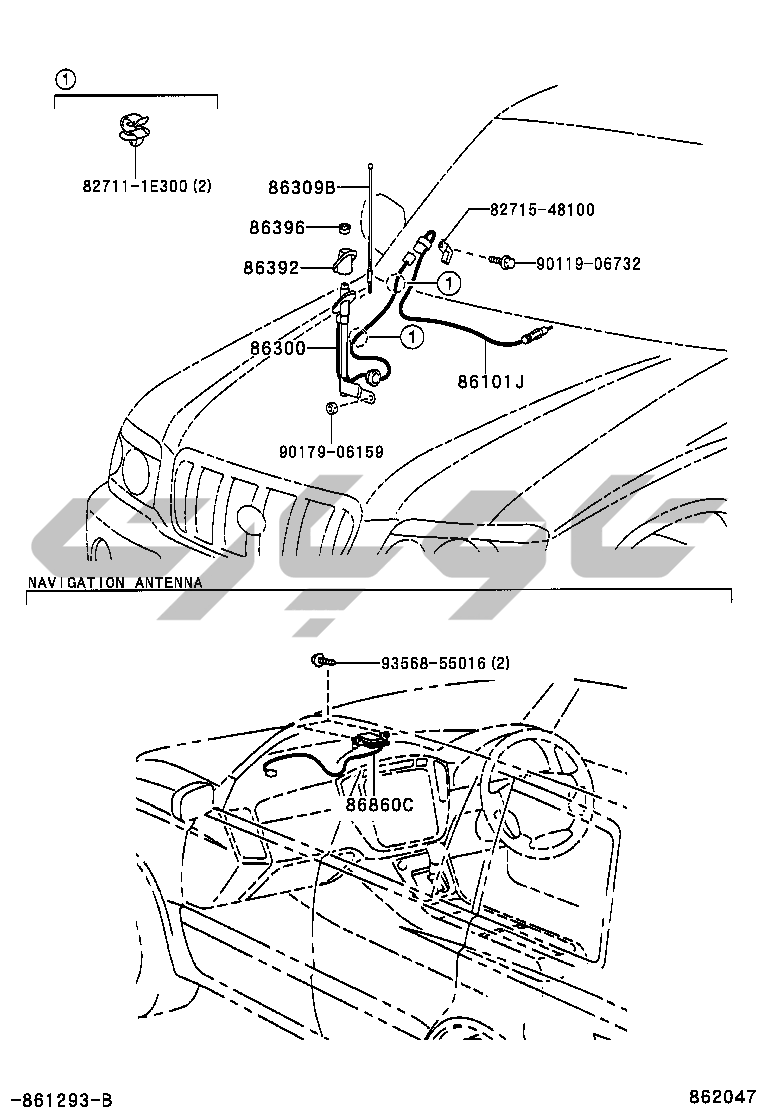 1

82711-1E300 (2)

86309B

86396

86392

82715-48100

90119-06732

1

1

86300

86101J

90179-06159

NAVIGATION ANTENNA

93568-55016 (2)

86860C

-861293-B

862047