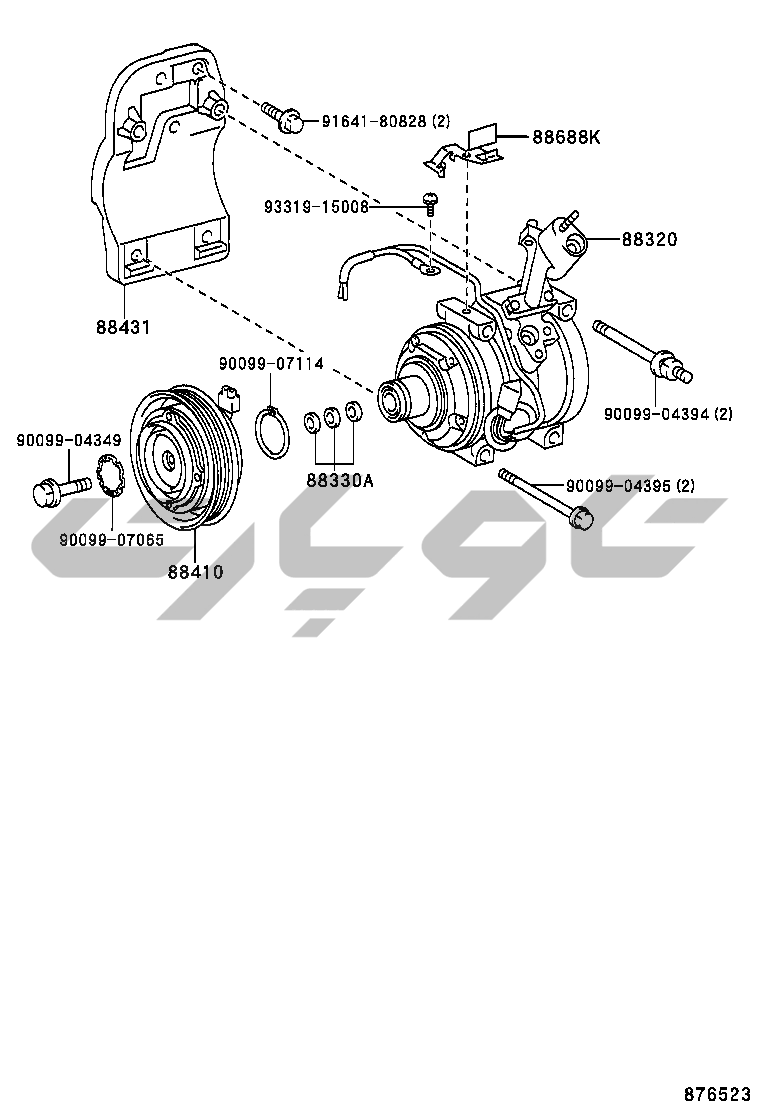 91641-80828 (2)
88688K
93319-15008
88320
88431
90099-07114
90099-04394 (2)
90099-04349
88330A
90099-04395 (2)
90099-07065
88410
876523