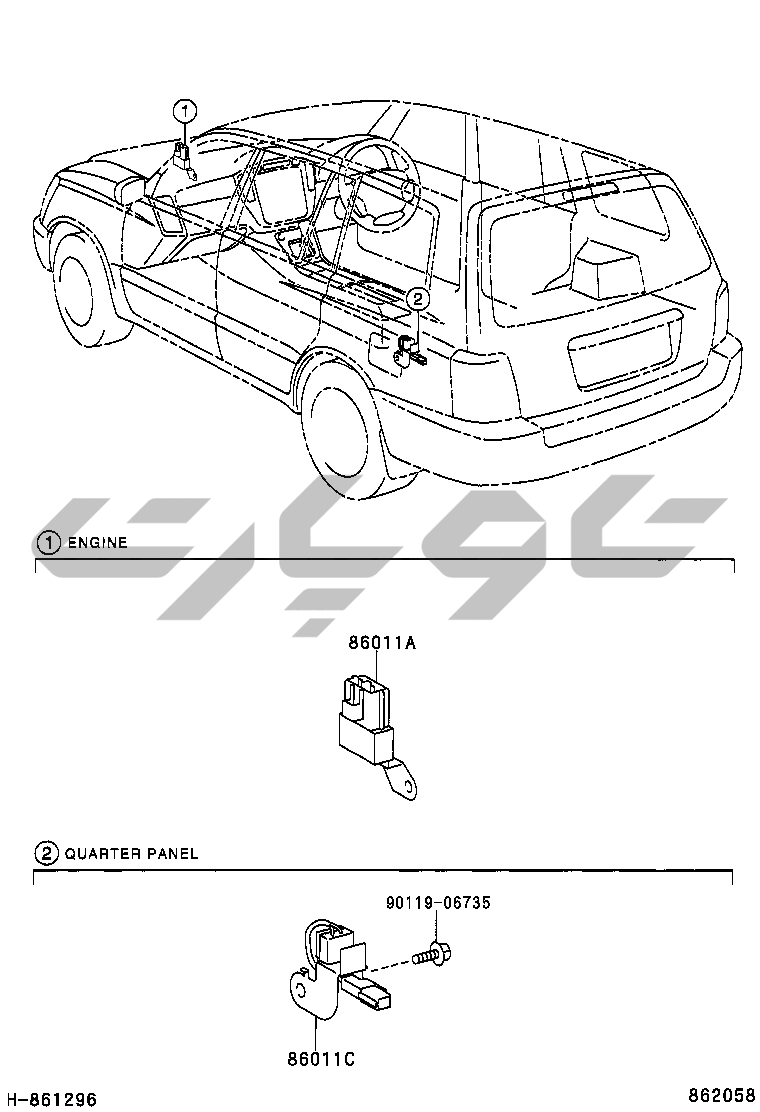 1

2

1 ENGINE

86011A

2 QUARTER PANEL

90119-06735

86011C

H-861296

862058