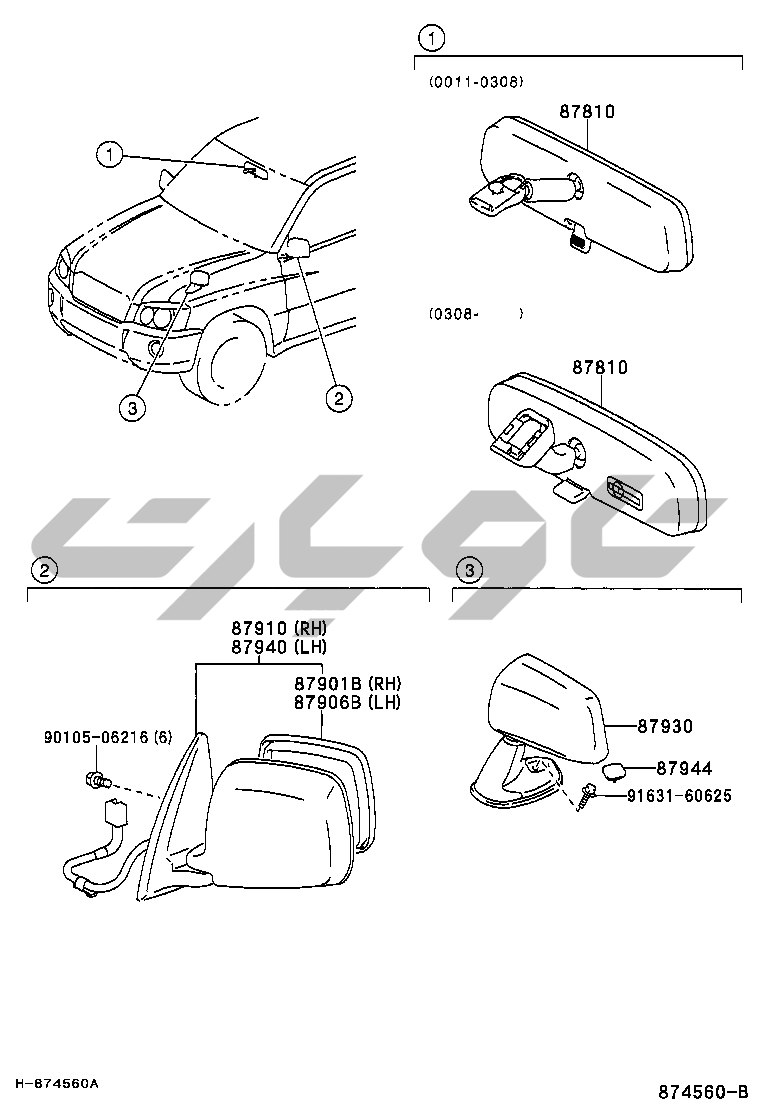 1

3

2

1

(0011-0308)

87810

(0308-      )

87810

2

87910 (RH)
87940 (LH)

87901B (RH)
87906B (LH)

90105-06216 (6)

3

87930

87944

91631-60625

H-874560A

874560-B