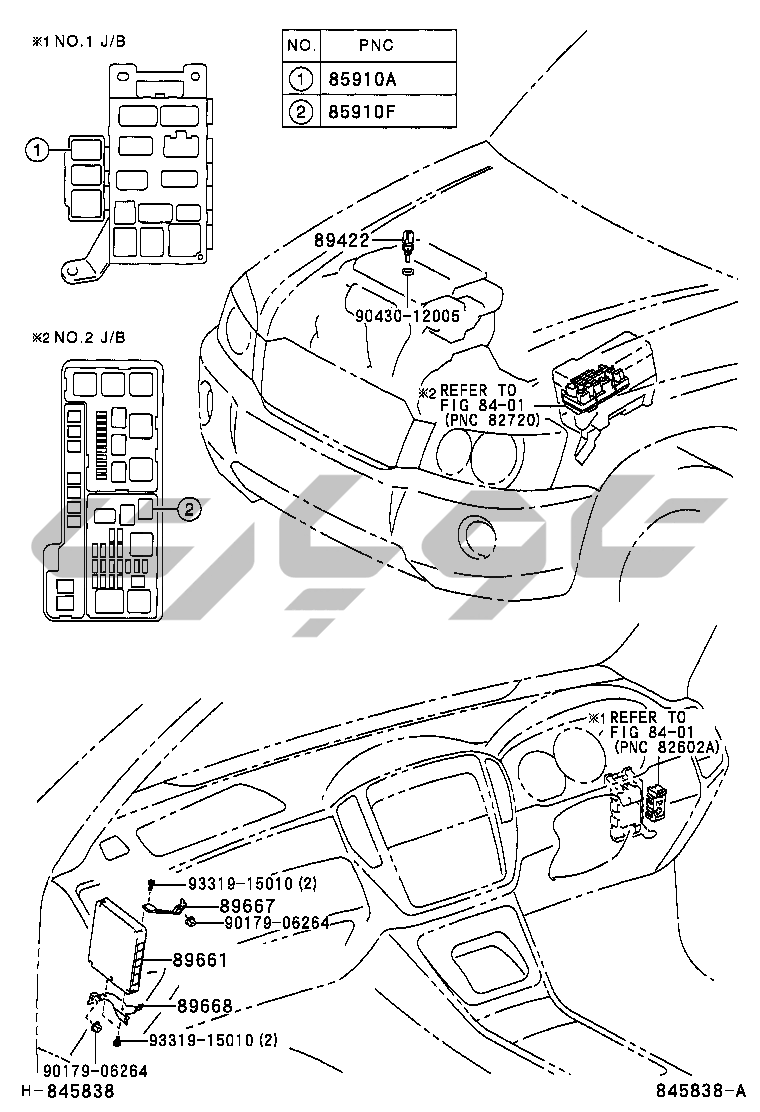 ※1 NO.1 J/B

| NO. | PNC |
|---|---|
| 1 | 85910A |
| 2 | 85910F |

1

89422

90430-12005

※2 NO.2 J/B

※2 REFER TO FIG 84-01 (PNC 82720)

2

※1 REFER TO FIG 84-01 (PNC 82602A)

93319-15010 (2)

89667

90179-06264

89661

89668

93319-15010 (2)

90179-06264

H-845838

845838-A