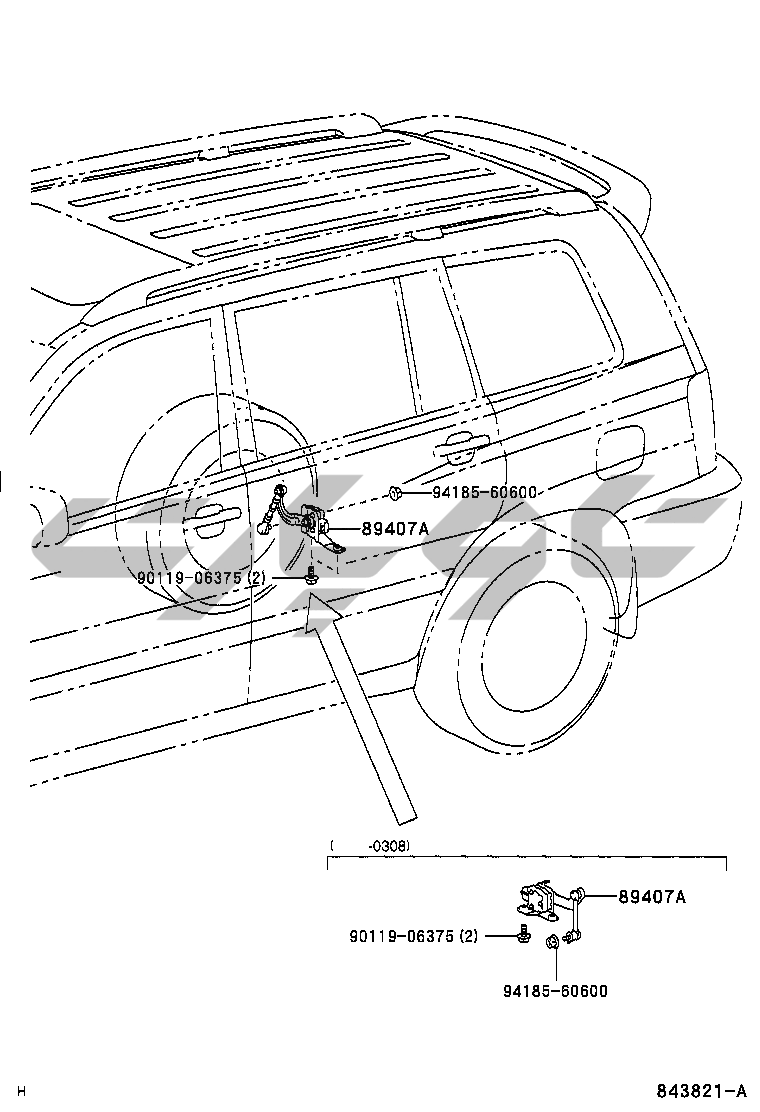 94185-60600

89407A

90119-06375 (2)

(    -0308)

89407A

90119-06375 (2)

94185-60600

H

843821-A