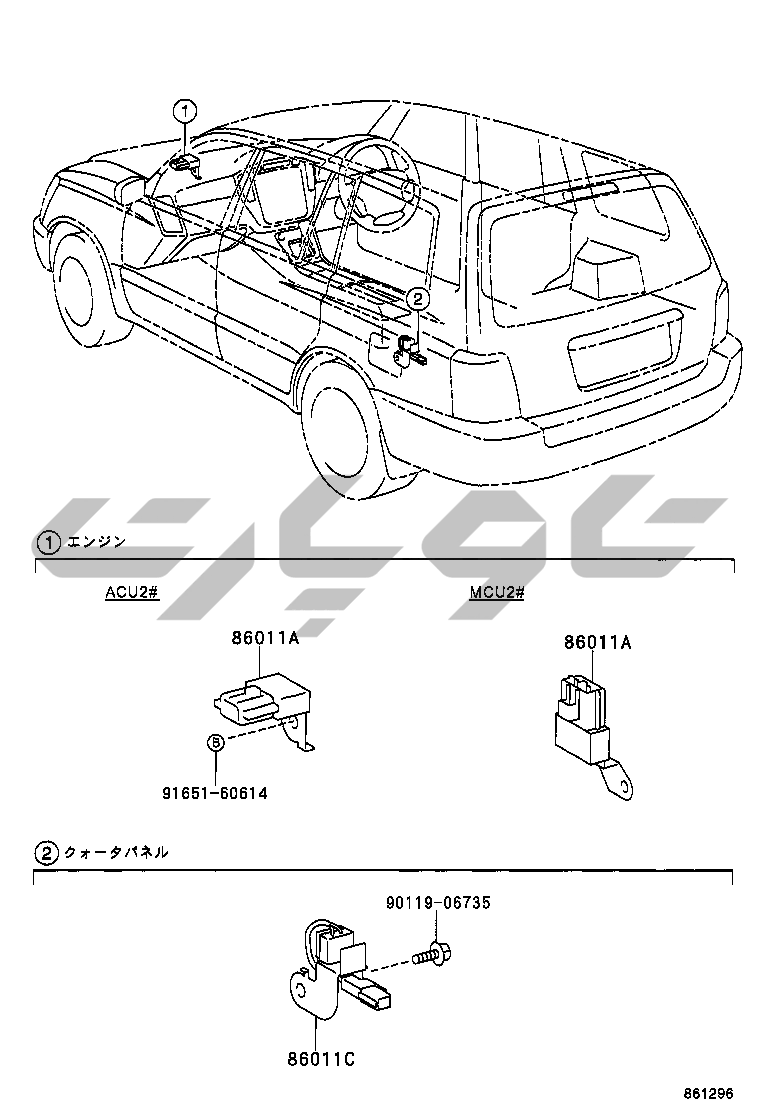 1

2

1 エンジン

ACU2#

MCU2#

86011A

B

91651-60614

86011A

2 クォータパネル

90119-06735

86011C

861296