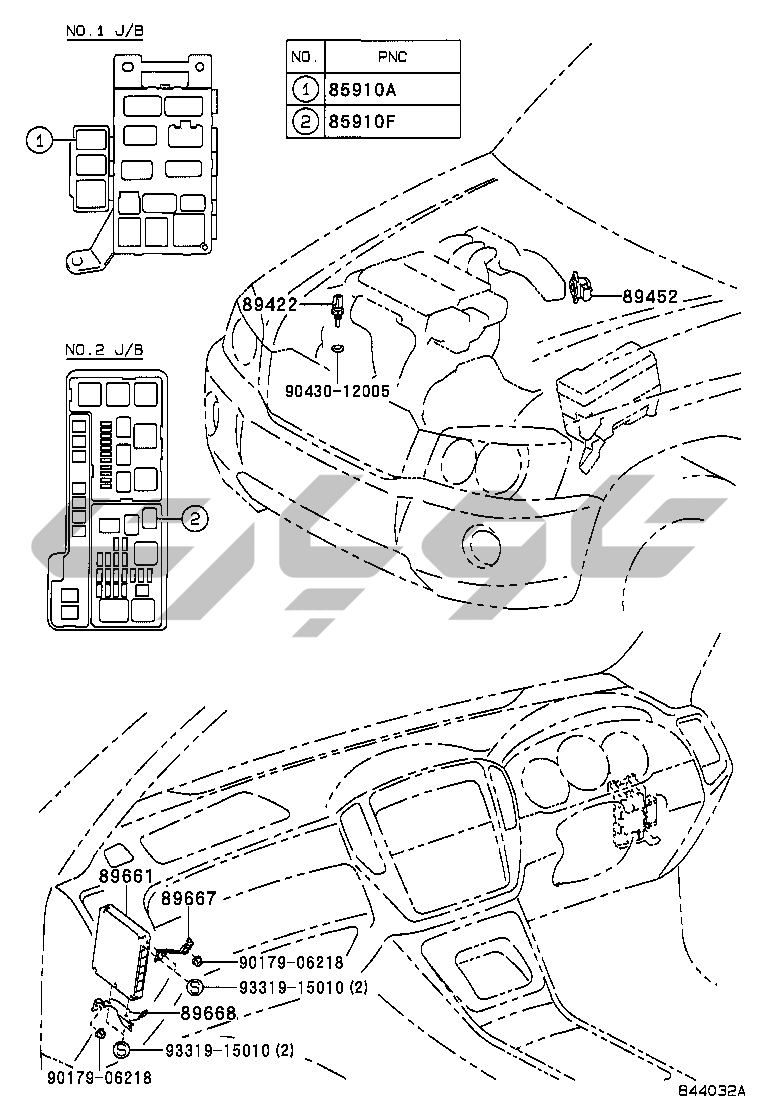 NO.1 J/B

| NO. | PNC |
|---|---|
| 1 | 85910A |
| 2 | 85910F |

1

89422

89452

90430-12005

NO.2 J/B

2

89661

89667

90179-06218

93319-15010 (2)

89668

93319-15010 (2)

90179-06218

844032A