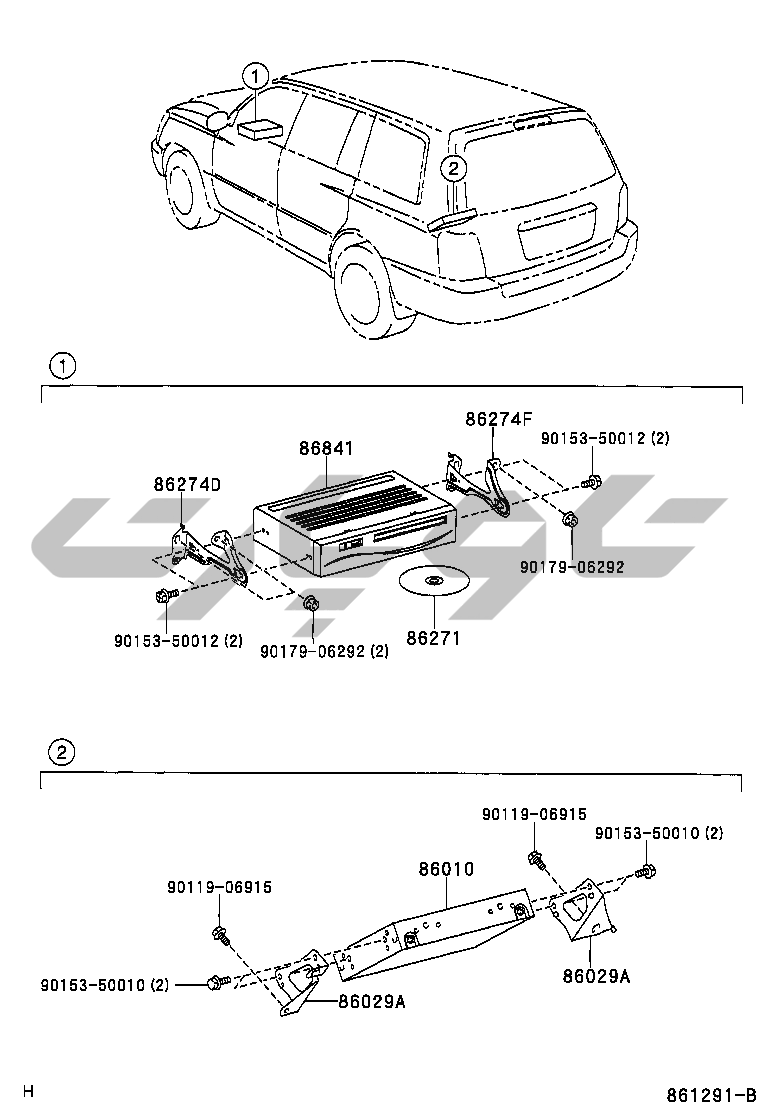 1
2
1
86274F
90153-50012 (2)
86841
86274D
90179-06292
90153-50012 (2)
90179-06292 (2)
86271
2
90119-06915
90153-50010 (2)
86010
90119-06915
90153-50010 (2)
86029A
86029A
H
861291-B