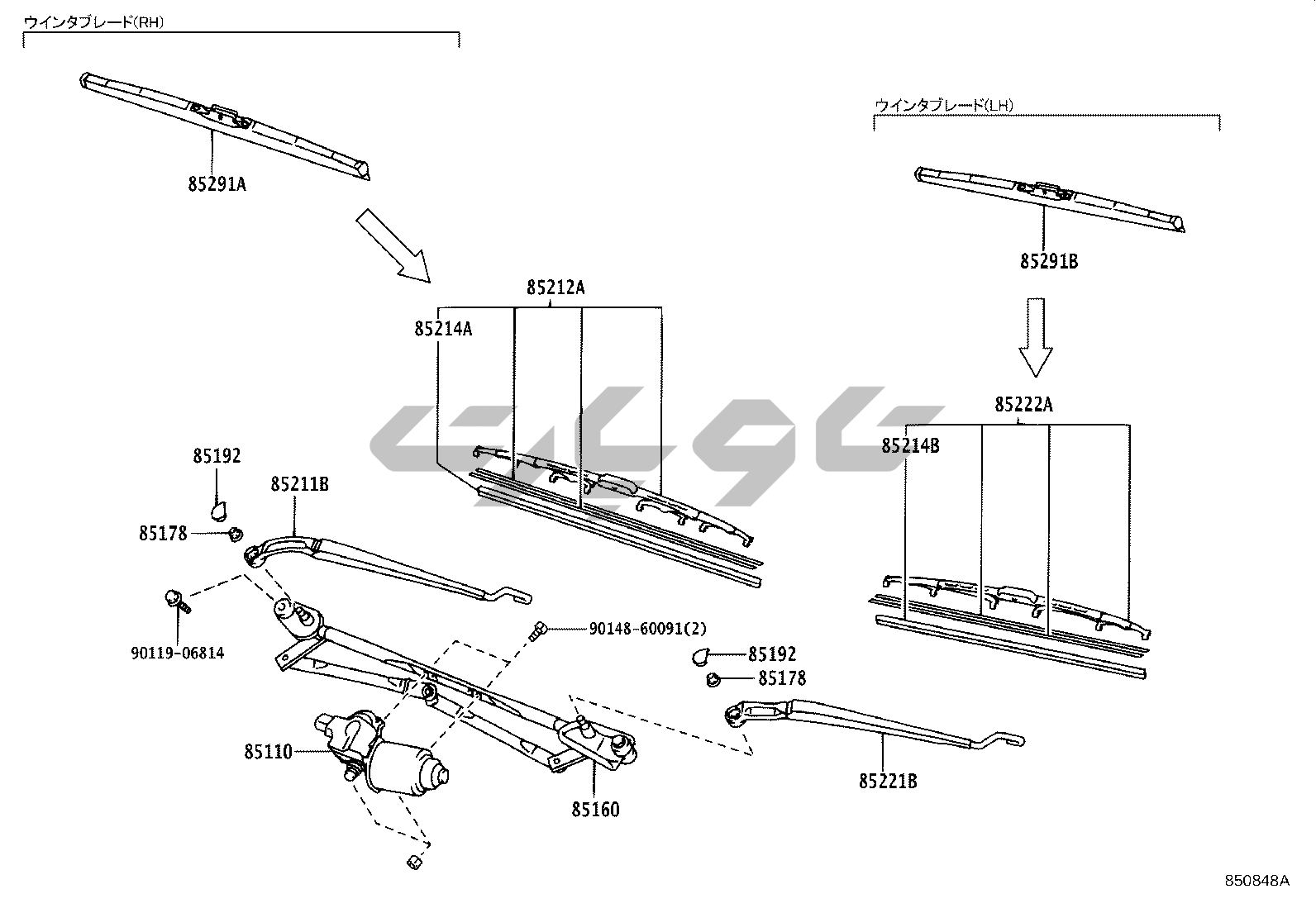 ウインタブレード(RH)

85291A

ウインタブレード(LH)

85291B

85212A

85214A

85222A

85214B

85192

85211B

85178

90119-06814

90148-60091(2)

85192

85178

85110

85160

85221B

850848A