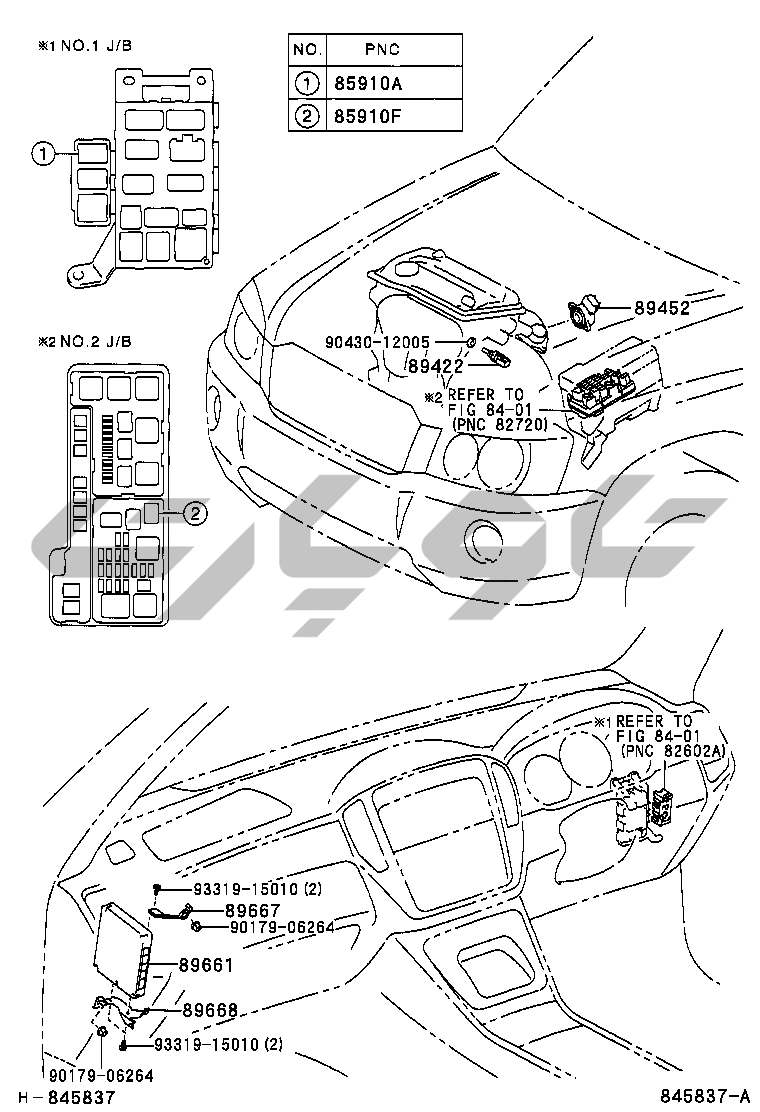 ※1 NO.1 J/B

| NO. | PNC |
|---|---|
| 1 | 85910A |
| 2 | 85910F |

1

※2 NO.2 J/B

2

89452

90430-12005

89422

※2 REFER TO FIG 84-01 (PNC 82720)

※1 REFER TO FIG 84-01 (PNC 82602A)

93319-15010 (2)

89667

90179-06264

89661

89668

93319-15010 (2)

90179-06264

H-845837

845837-A