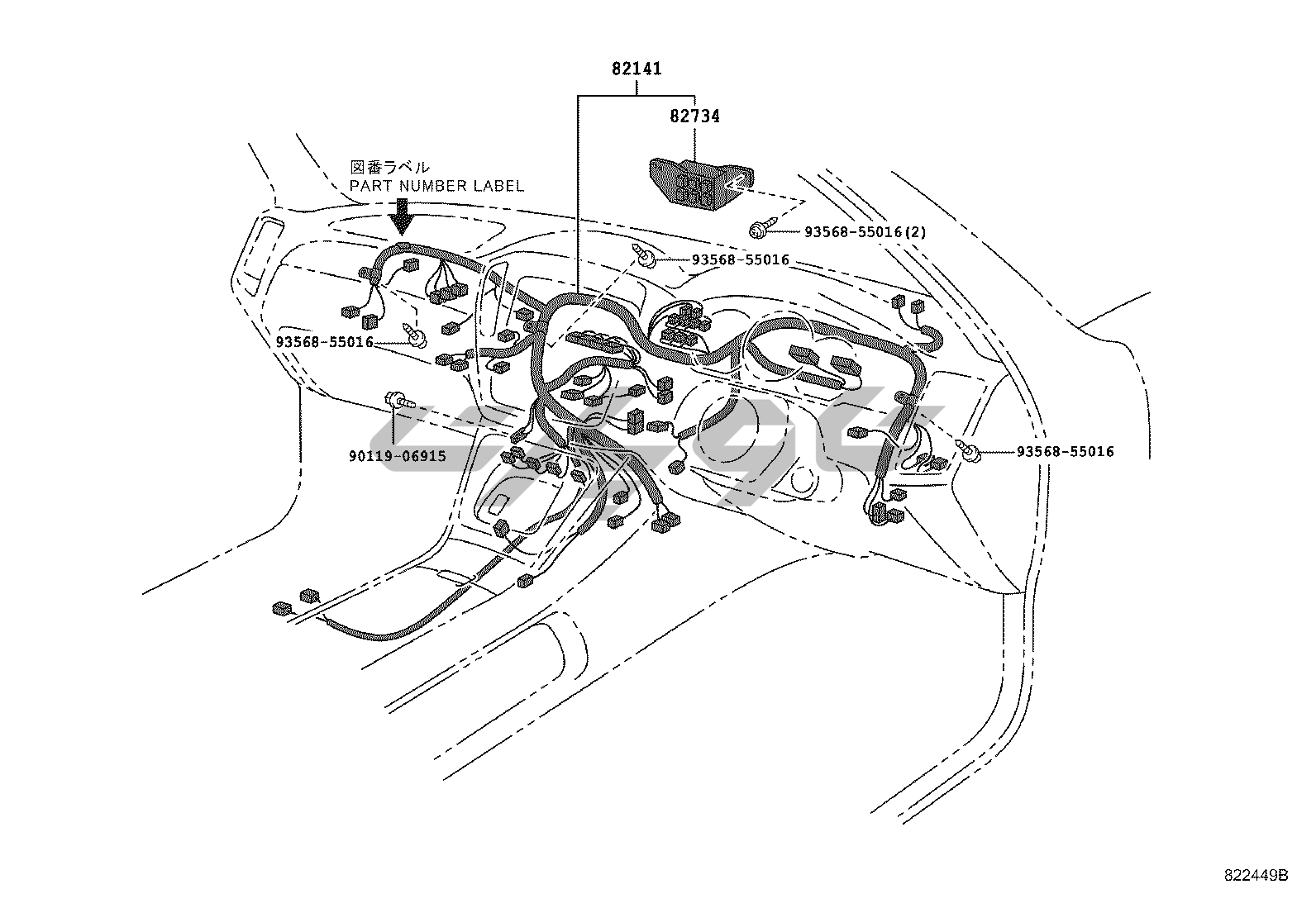 82141
82734
図番ラベル
PART NUMBER LABEL
93568-55016(2)
93568-55016
93568-55016
90119-06915
93568-55016
822449B