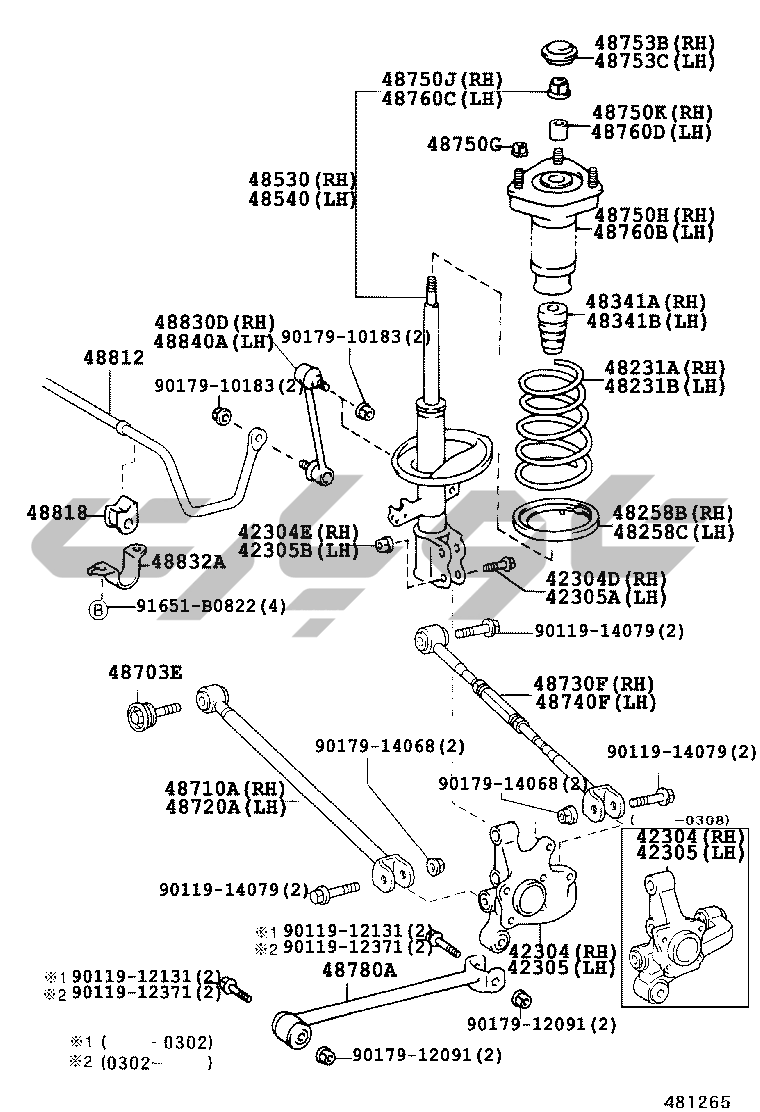 48753B(RH)
48753C(LH)
48750J(RH)
48760C(LH)
48750K(RH)
48760D(LH)
48750G
48530(RH)
48540(LH)
48750H(RH)
48760B(LH)
48341A(RH)
48341B(LH)
48830D(RH)
48840A(LH)
90179-10183(2)
48812
90179-10183(2)
48231A(RH)
48231B(LH)
48818
48258B(RH)
48258C(LH)
42304E(RH)
42305B(LH)
48832A
42304D(RH)
42305A(LH)
B 91651-B0822(4)
90119-14079(2)
48703E
48730F(RH)
48740F(LH)
90179-14068(2)
90119-14079(2)
48710A(RH)
48720A(LH)
90179-14068(2)
( -0308)
42304(RH)
42305(LH)
90119-14079(2)
※1 90119-12131(2)
※2 90119-12371(2)
42304(RH)
42305(LH)
※1 90119-12131(2)
※2 90119-12371(2)
48780A
90179-12091(2)
※1 ( -0302)
※2 (0302- )
90179-12091(2)
481265