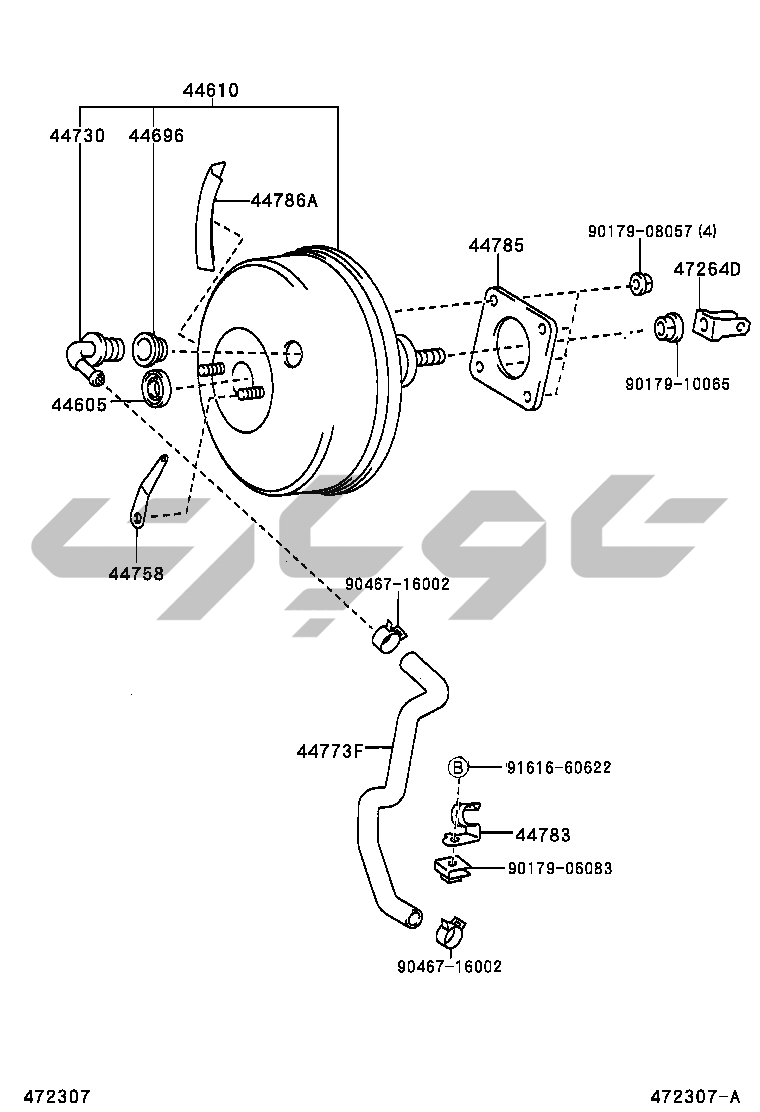 44610
44730
44696
44786A
44785
90179-08057 (4)
47264D
90179-10065
44605
44758
90467-16002
44773F
B
91616-60622
44783
90179-06083
90467-16002
472307
472307-A