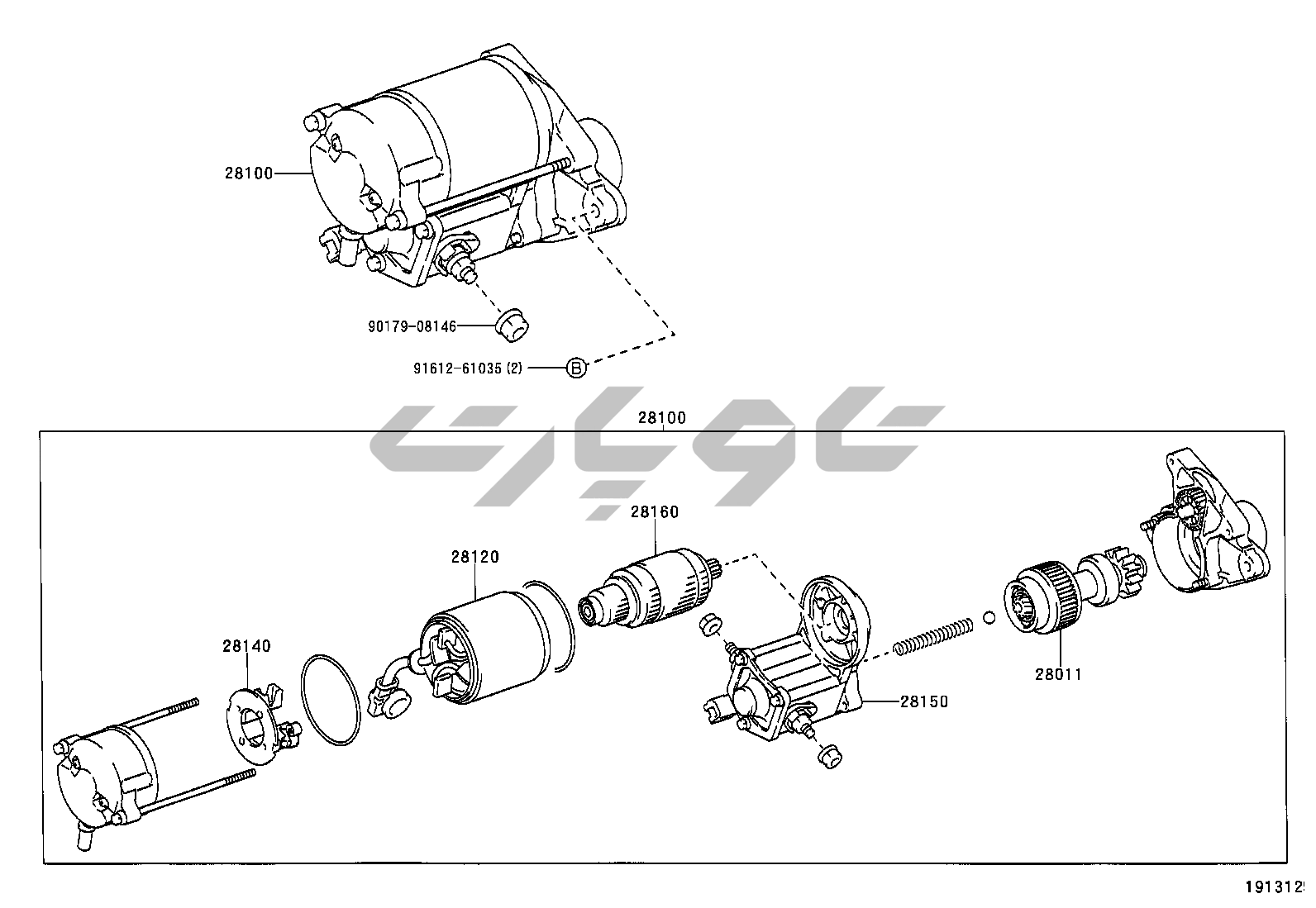 28100

90179-08146

91612-61035 (2)

B

28100

28160

28120

28140

28150

28011

191312