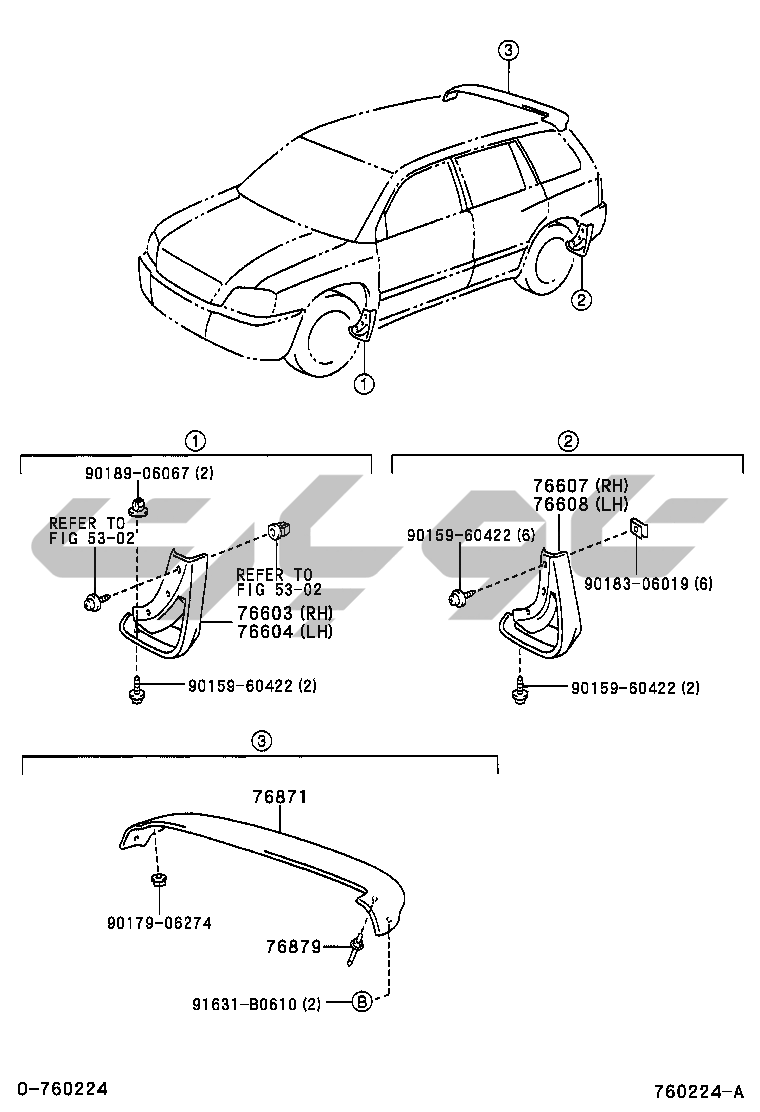 3

2

1

1

90189-06067 (2)

REFER TO
FIG 53-02

REFER TO
FIG 53-02

76603 (RH)
76604 (LH)

90159-60422 (2)

2

76607 (RH)
76608 (LH)

90159-60422 (6)

90183-06019 (6)

90159-60422 (2)

3

76871

90179-06274

76879

91631-B0610 (2)

B

0-760224

760224-A