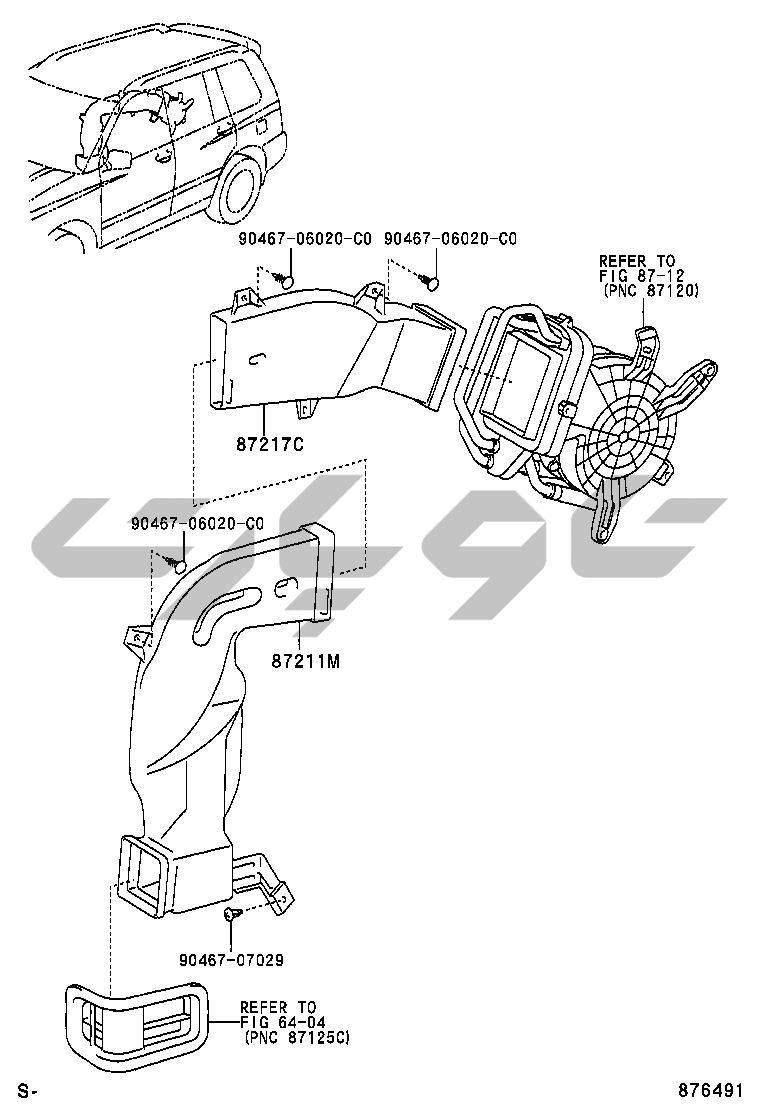 90467-06020-C0
90467-06020-C0
REFER TO
FIG 87-12
(PNC 87120)
87217C
90467-06020-C0
87211M
90467-07029
REFER TO
FIG 64-04
(PNC 87125C)
S-
876491