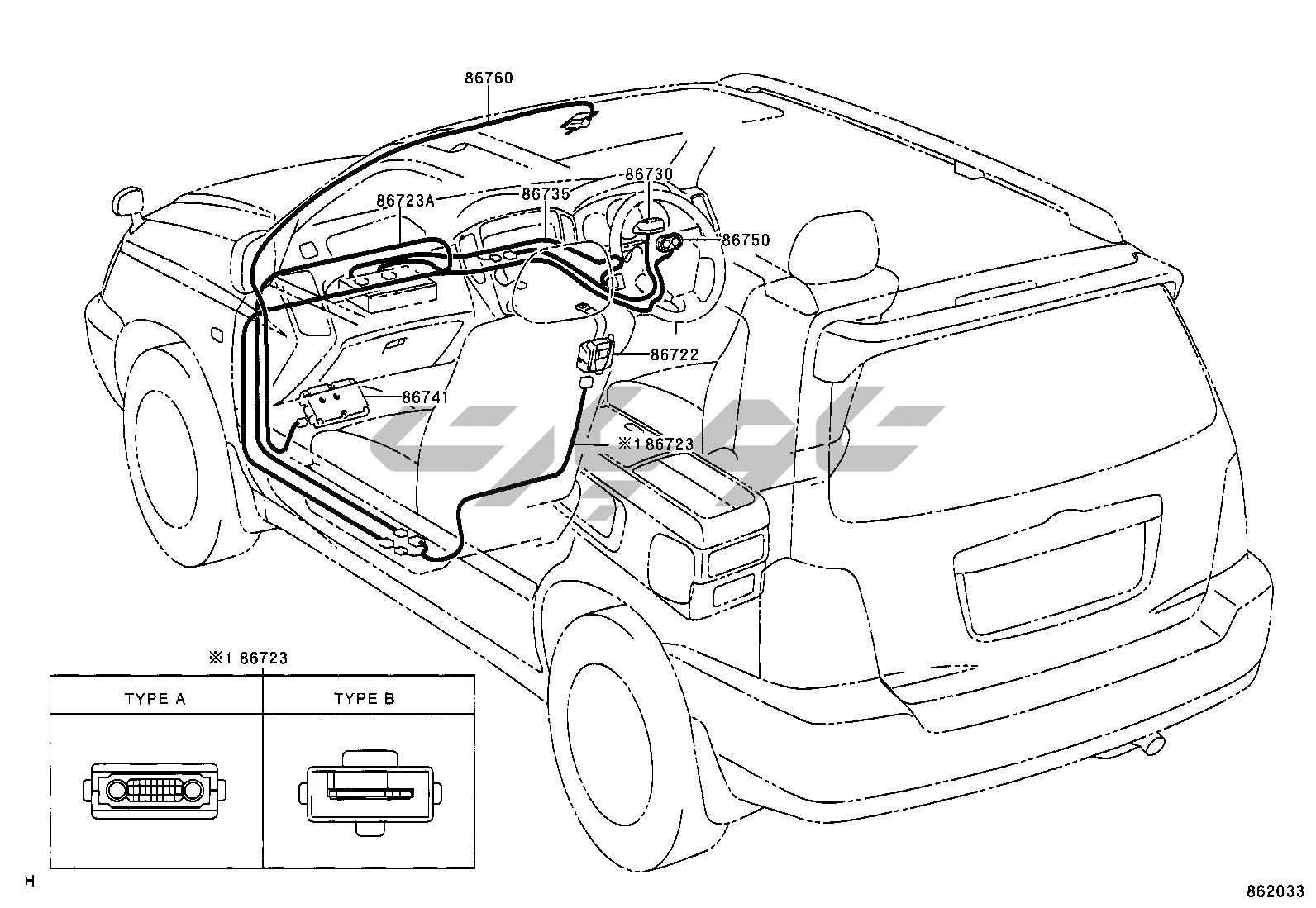 86760
86730
86723A
86735
86750
86722
86741
※1 86723

※1 86723

| TYPE A | TYPE B |
|---|---|
| | |

H

862033