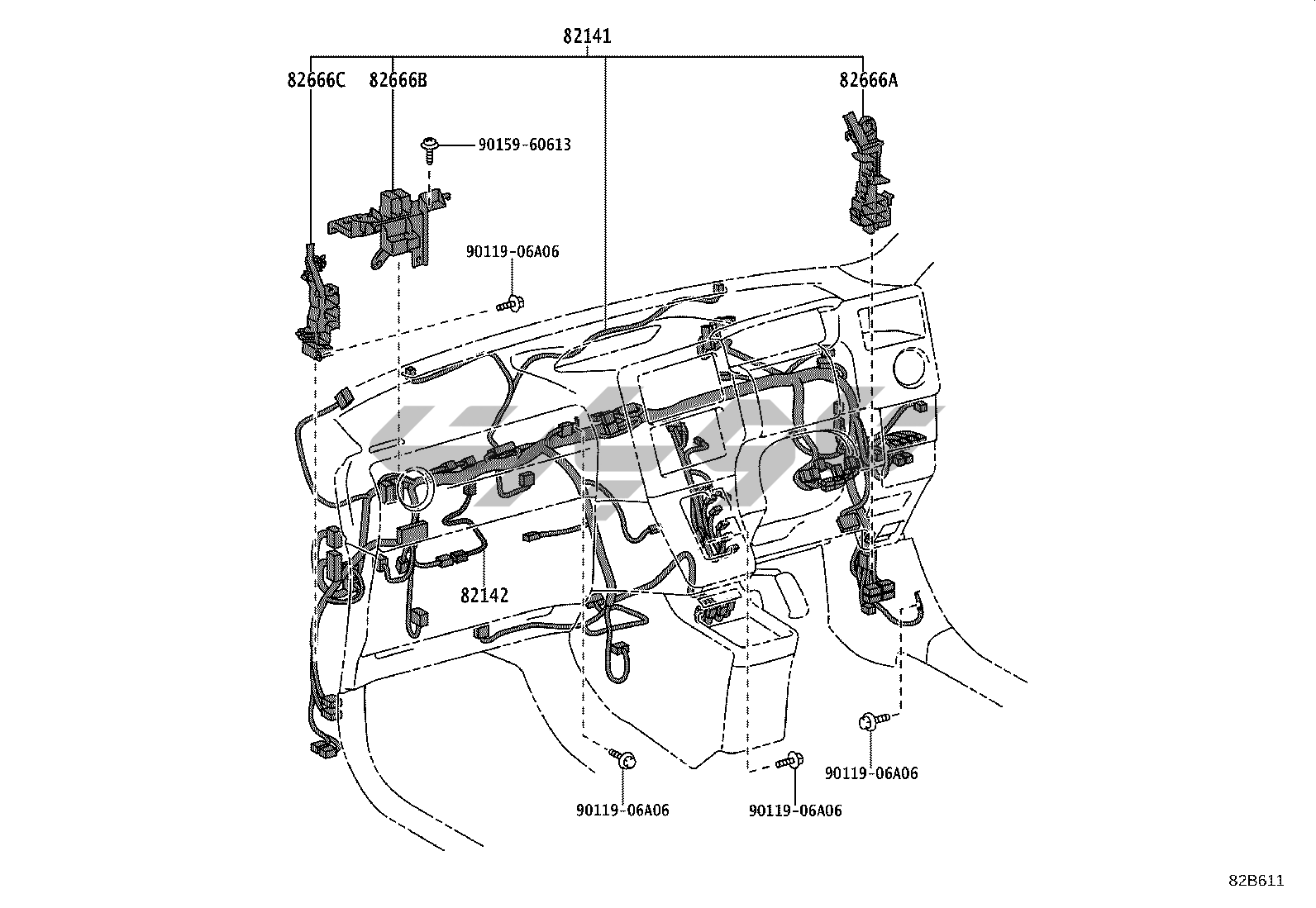 82141
82666C
82666B
82666A
90159-60613
90119-06A06
82142
90119-06A06
90119-06A06
90119-06A06
82B611