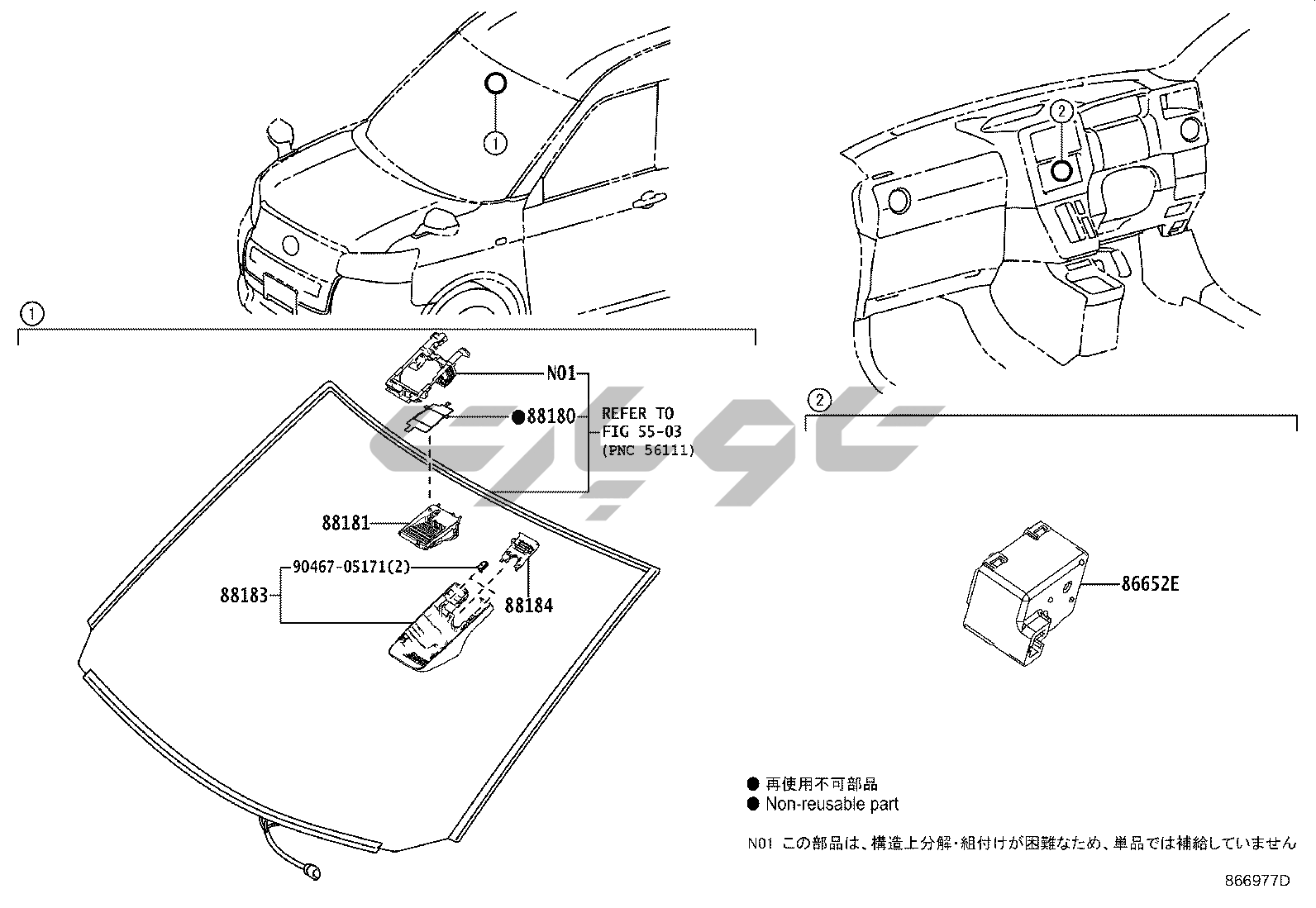 1

2

1

N01

●88180

REFER TO
FIG 55-03
(PNC 56111)

88181

90467-05171(2)

88183

88184

2

86652E

● 再使用不可部品
● Non-reusable part

N01 この部品は、構造上分解･組付けが困難なため、単品では補給していません

866977D