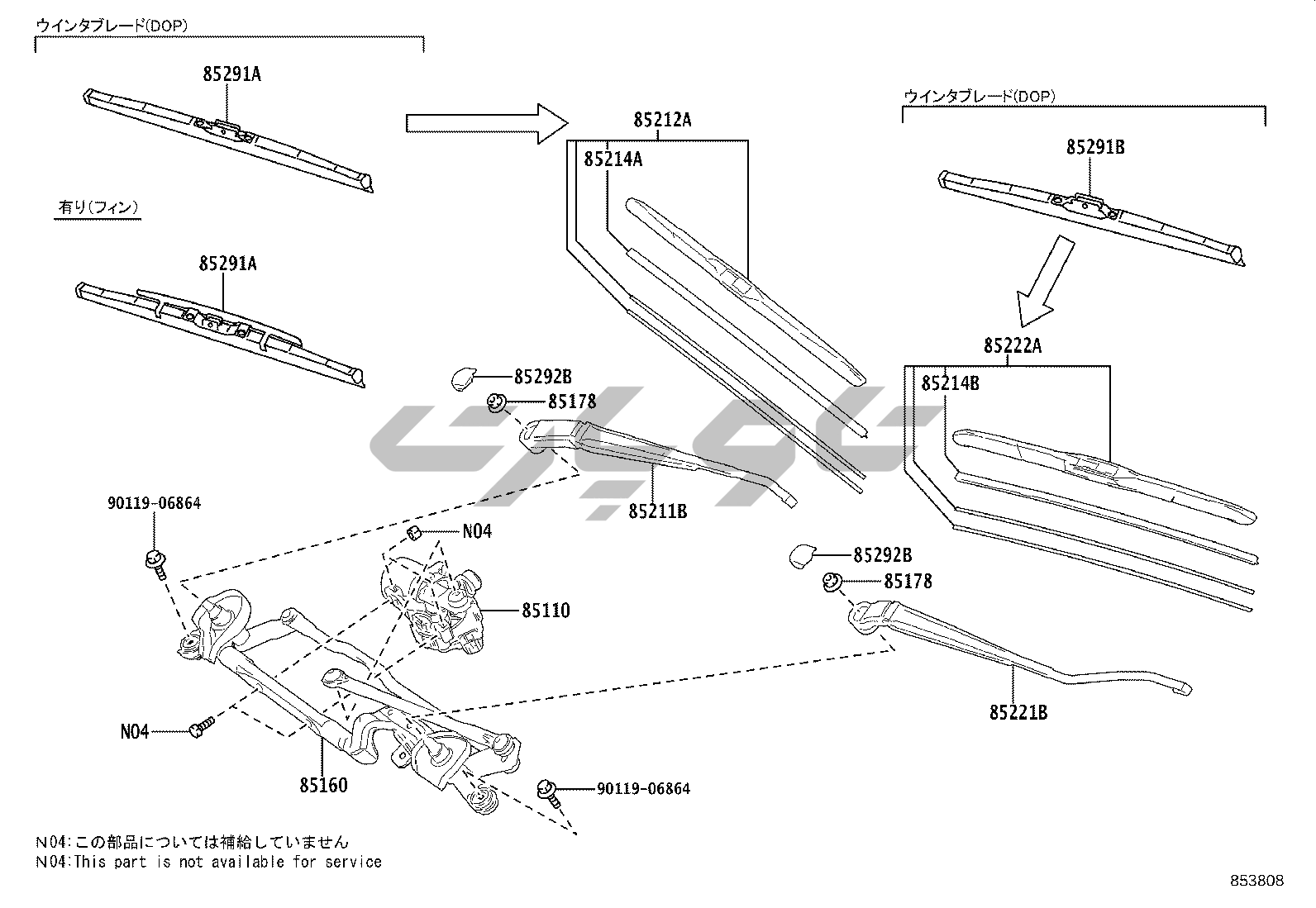 ウインタブレード(DOP)

85291A

有り(フィン)

85291A

85212A

85214A

ウインタブレード(DOP)

85291B

85222A

85214B

85292B

85178

85211B

90119-06864

N04

85110

85292B

85178

85221B

N04

85160

90119-06864

N04:この部品については補給していません
N04:This part is not available for service

853808