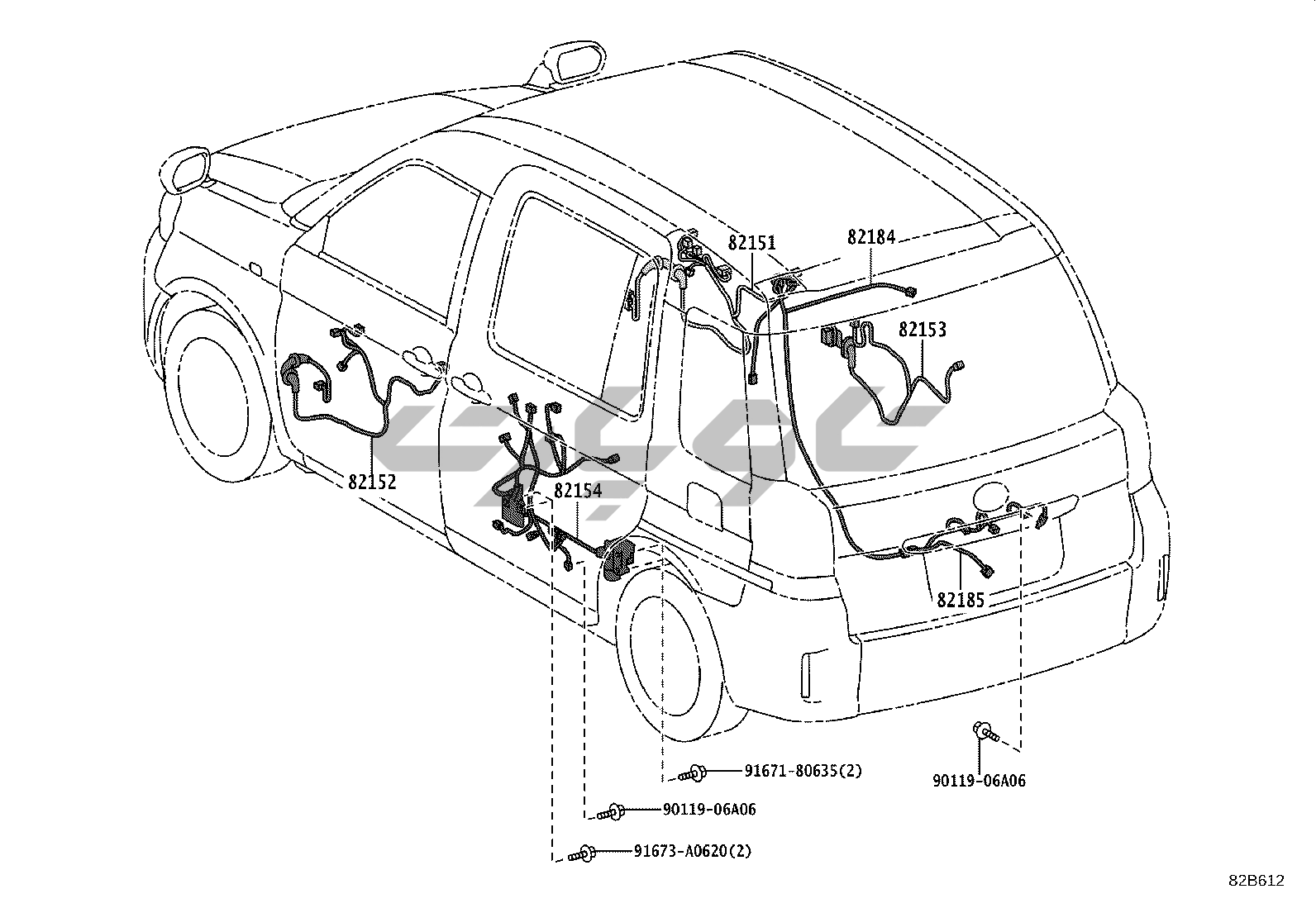 82151
82184
82153
82152
82154
82185
91671-80635(2)
90119-06A06
90119-06A06
91673-A0620(2)
82B612