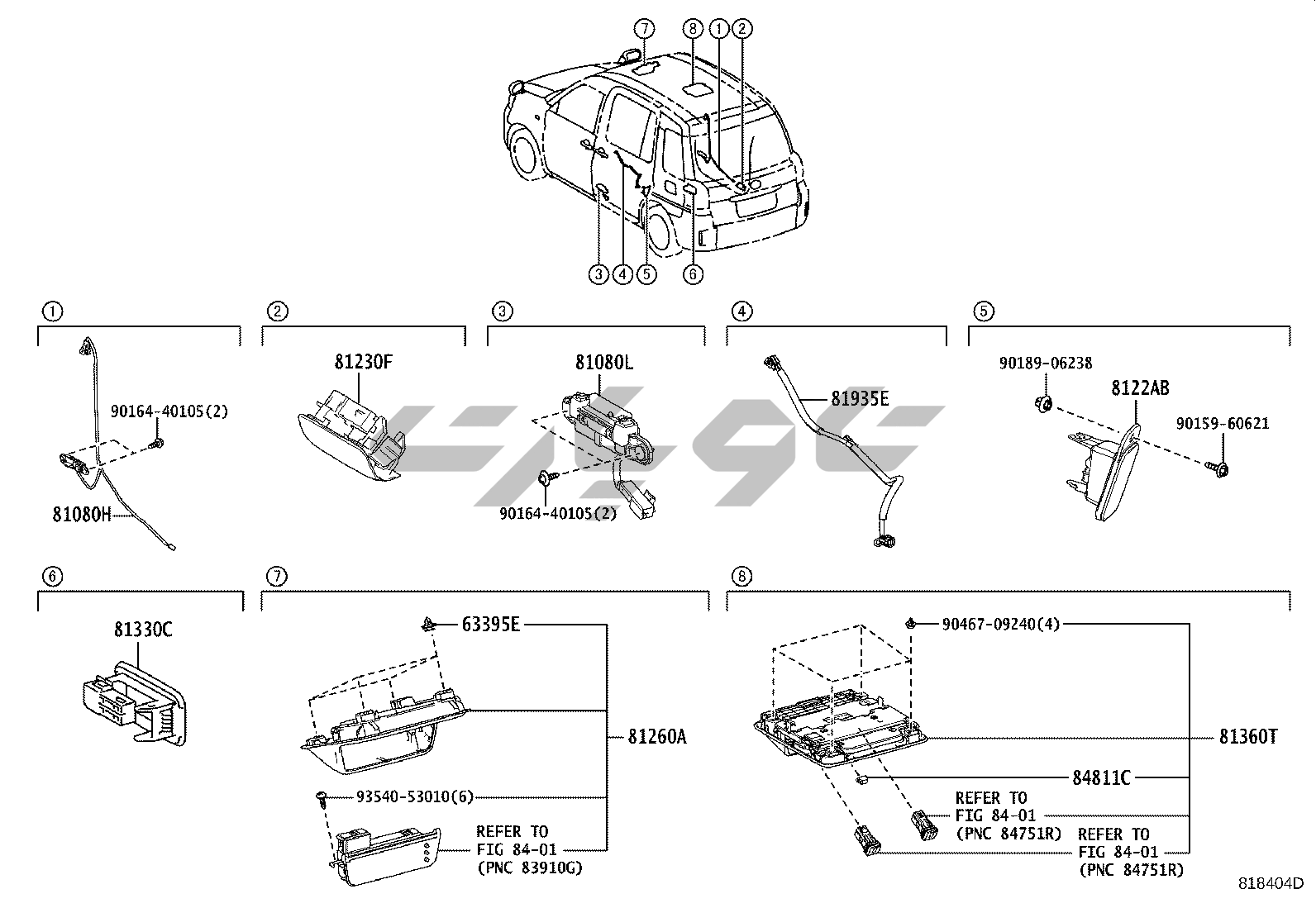 7 8 1 2

3 4 5 6

1

90164-40105(2)

81080H

2

81230F

3

81080L

90164-40105(2)

4

81935E

5

90189-06238

8122AB

90159-60621

6

81330C

7

63395E

81260A

93540-53010(6)

REFER TO FIG 84-01 (PNC 83910G)

8

90467-09240(4)

81360T

84811C

REFER TO FIG 84-01 (PNC 84751R)

REFER TO FIG 84-01 (PNC 84751R)

818404D