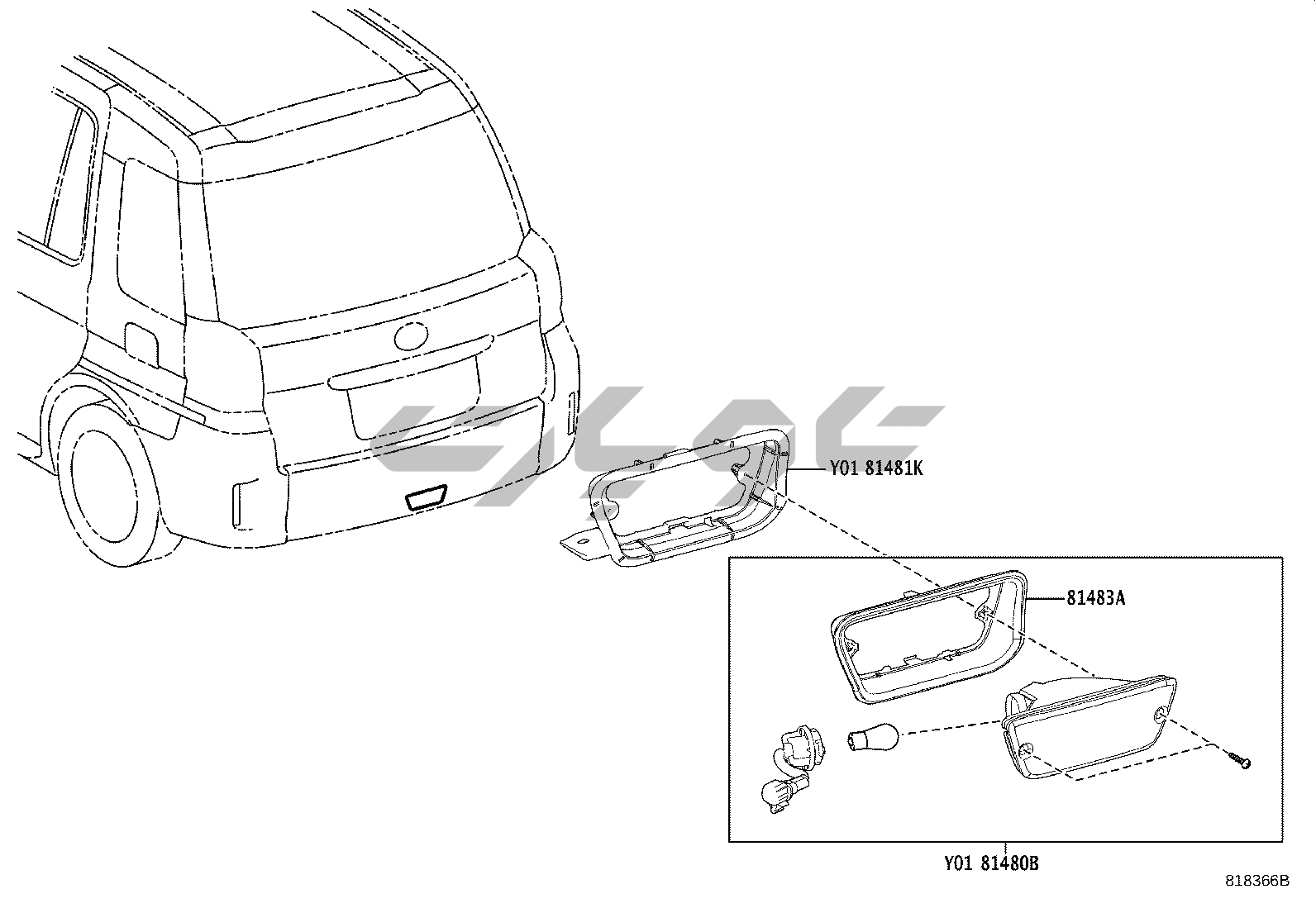 Y01 81481K

81483A

Y01 81480B

818366B