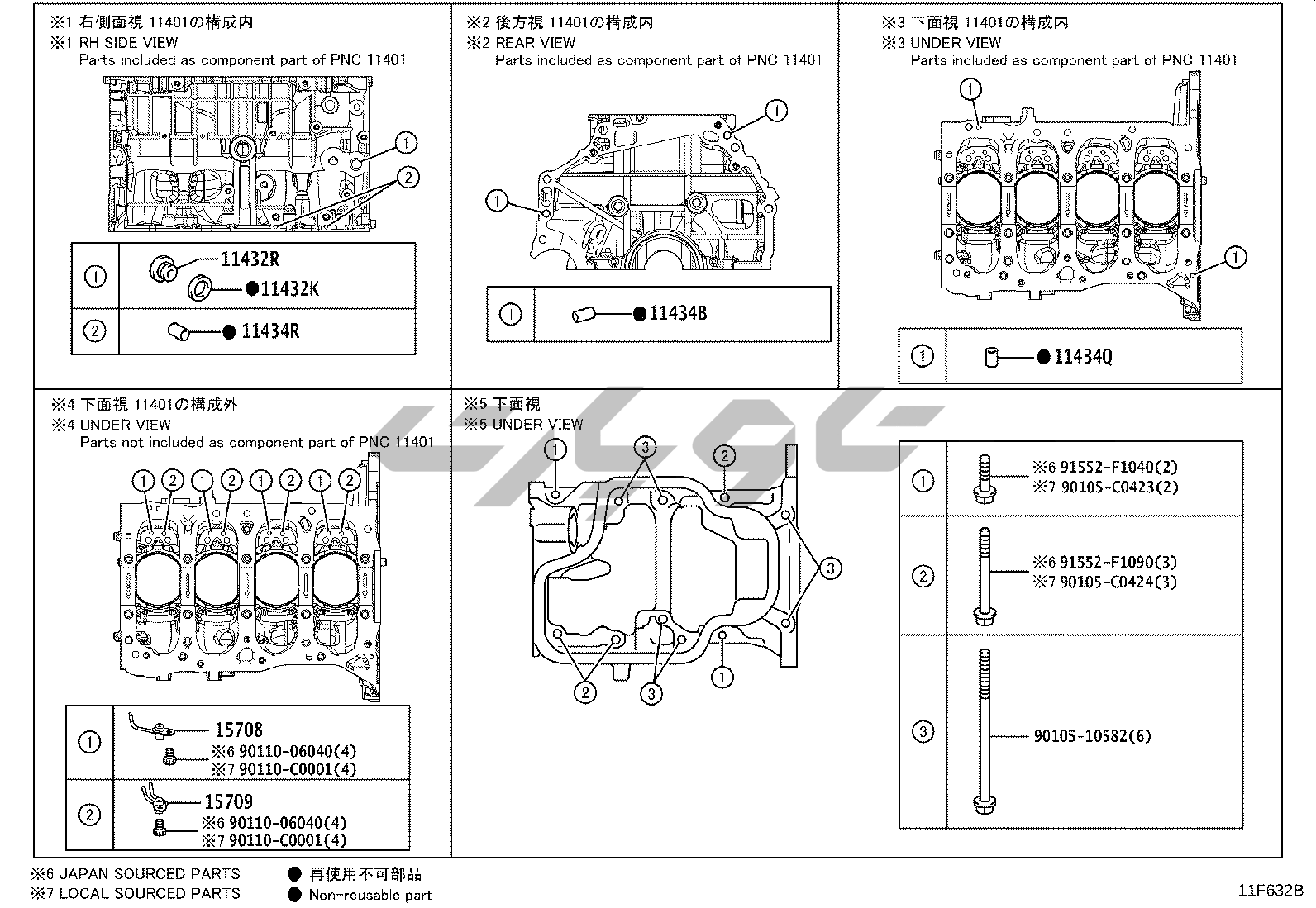 ※1 右側面視 11401の構成内
※1 RH SIDE VIEW
Parts included as component part of PNC 11401

①
②

| ① | 11432R ●11432K |
|---|---|
| ② | ●11434R |

※2 後方視 11401の構成内
※2 REAR VIEW
Parts included as component part of PNC 11401

①
①

| ① | ●11434B |
|---|---|

※3 下面視 11401の構成内
※3 UNDER VIEW
Parts included as component part of PNC 11401

①
①

| ① | ●11434Q |
|---|---|

※4 下面視 11401の構成外
※4 UNDER VIEW
Parts not included as component part of PNC 11401

① ② ① ② ① ② ① ②

| ① | 15708 ※6 90110-06040(4) ※7 90110-C0001(4) |
|---|---|
| ② | 15709 ※6 90110-06040(4) ※7 90110-C0001(4) |

※5 下面視
※5 UNDER VIEW

① ③ ② ③ ② ③ ①

| ① | ※6 91552-F1040(2) ※7 90105-C0423(2) |
|---|---|
| ② | ※6 91552-F1090(3) ※7 90105-C0424(3) |
| ③ | 90105-10582(6) |

※6 JAPAN SOURCED PARTS
※7 LOCAL SOURCED PARTS
● 再使用不可部品
● Non-reusable part

11F632B