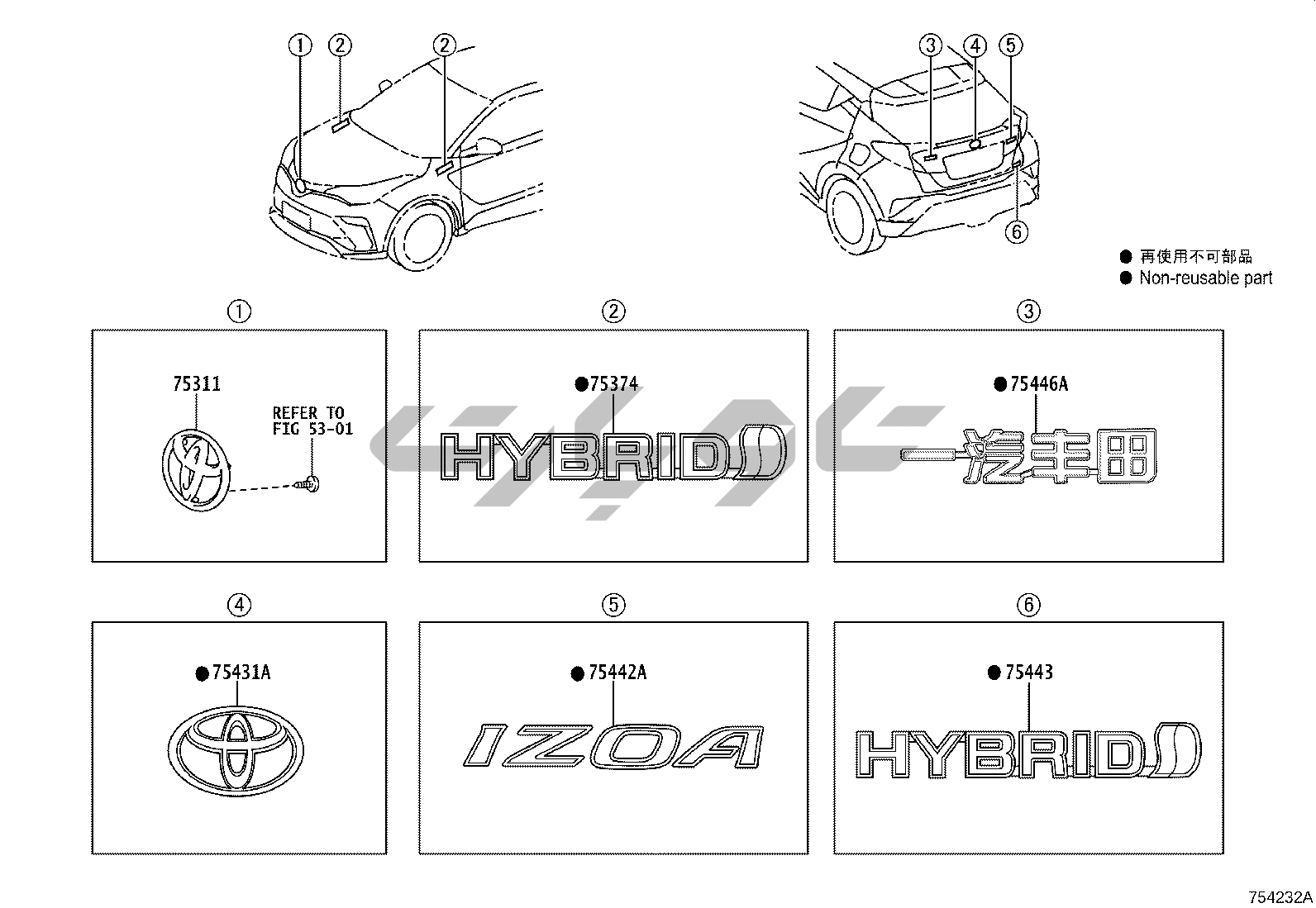 ①
②
②
③
④
⑤
⑥

● 再使用不可部品
● Non-reusable part

①
75311
REFER TO
FIG 53-01

②
●75374
HYBRID

③
●75446A
一汽丰田

④
●75431A

⑤
●75442A
IZOA

⑥
●75443
HYBRID

754232A