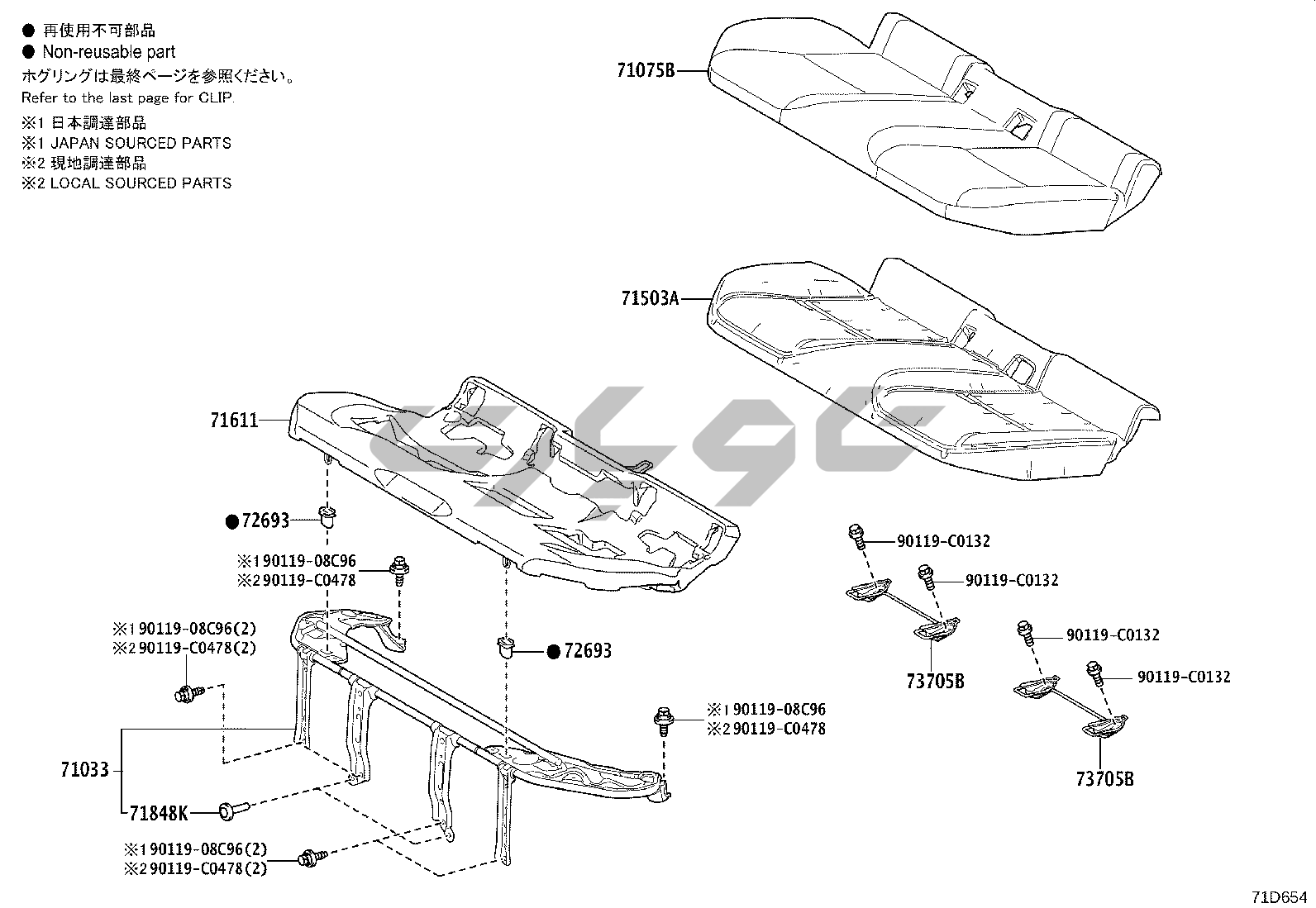 ● 再使用不可部品
● Non-reusable part
ホグリングは最終ページを参照ください。
Refer to the last page for CLIP.
※1 日本調達部品
※1 JAPAN SOURCED PARTS
※2 現地調達部品
※2 LOCAL SOURCED PARTS

71075B

71503A

71611

●72693

※1 90119-08C96
※2 90119-C0478

※1 90119-08C96(2)
※2 90119-C0478(2)

●72693

※1 90119-08C96
※2 90119-C0478

71033

71848K

※1 90119-08C96(2)
※2 90119-C0478(2)

90119-C0132

90119-C0132

73705B

90119-C0132

90119-C0132

73705B

71D654