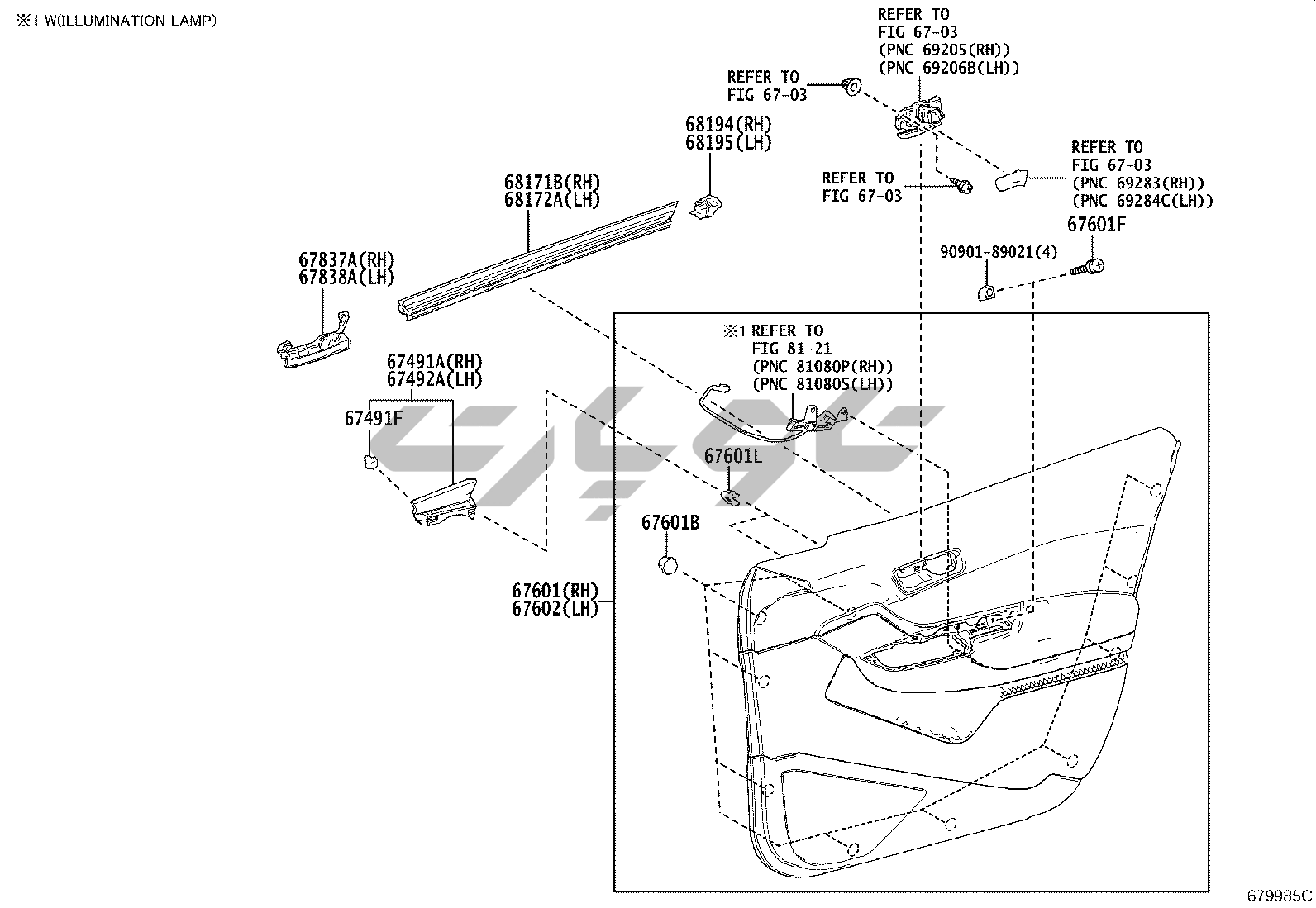 ※1 W(ILLUMINATION LAMP)

REFER TO
FIG 67-03
(PNC 69205(RH))
(PNC 69206B(LH))

REFER TO
FIG 67-03

68194(RH)
68195(LH)

68171B(RH)
68172A(LH)

REFER TO
FIG 67-03

REFER TO
FIG 67-03
(PNC 69283(RH))
(PNC 69284C(LH))

67601F

90901-89021(4)

67837A(RH)
67838A(LH)

※1 REFER TO
FIG 81-21
(PNC 81080P(RH))
(PNC 81080S(LH))

67491A(RH)
67492A(LH)

67491F

67601L

67601B

67601(RH)
67602(LH)

679985C