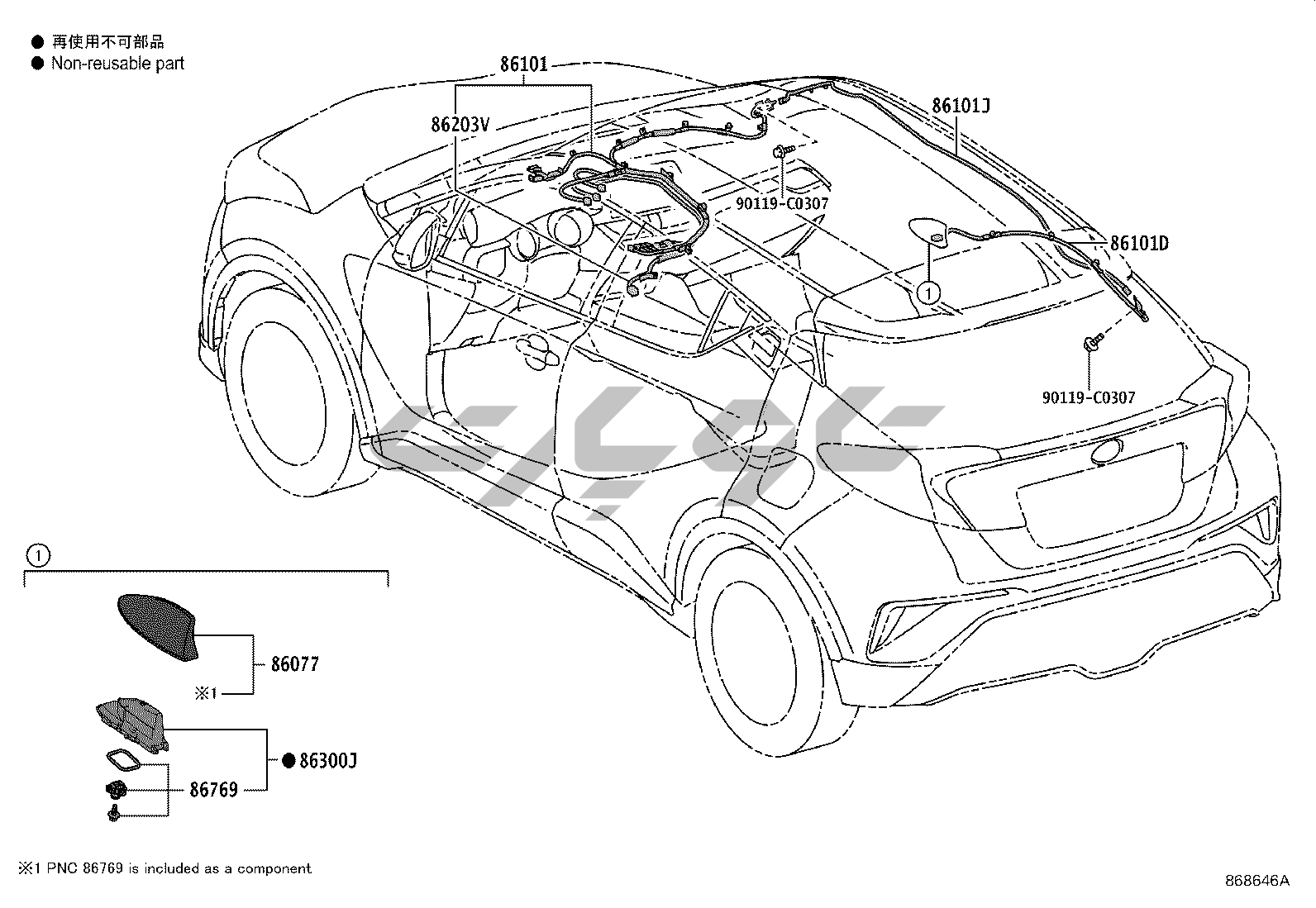 ● 再使用不可部品
● Non-reusable part

86101
86203V
86101J
90119-C0307
86101D
1
90119-C0307

1
86077
※1
● 86300J
86769

※1 PNC 86769 is included as a component

868646A