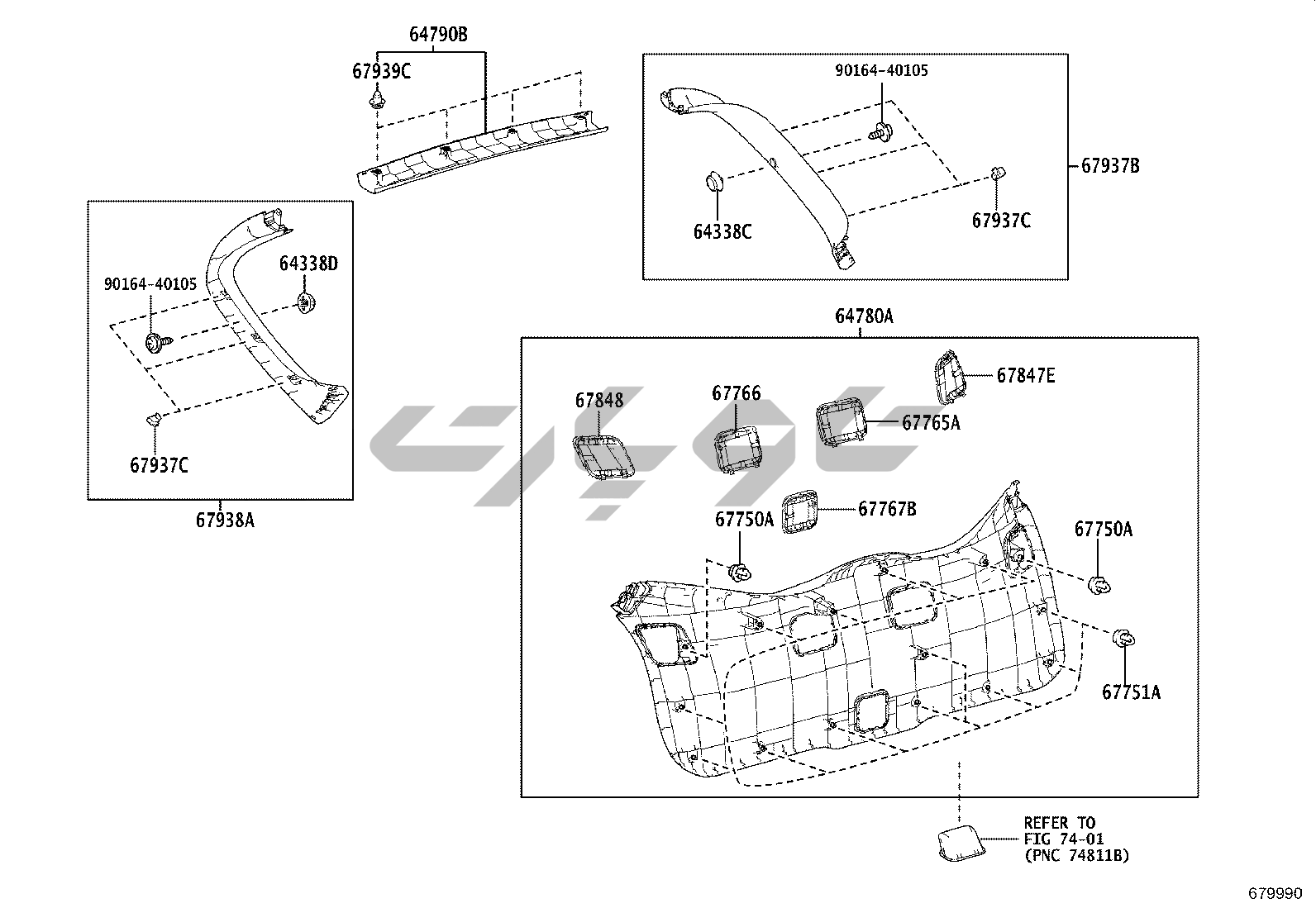 64790B
67939C
90164-40105
67937B
64338C
67937C
64338D
90164-40105
67937C
67938A
64780A
67847E
67848
67766
67765A
67767B
67750A
67750A
67751A
REFER TO
FIG 74-01
(PNC 74811B)
679990