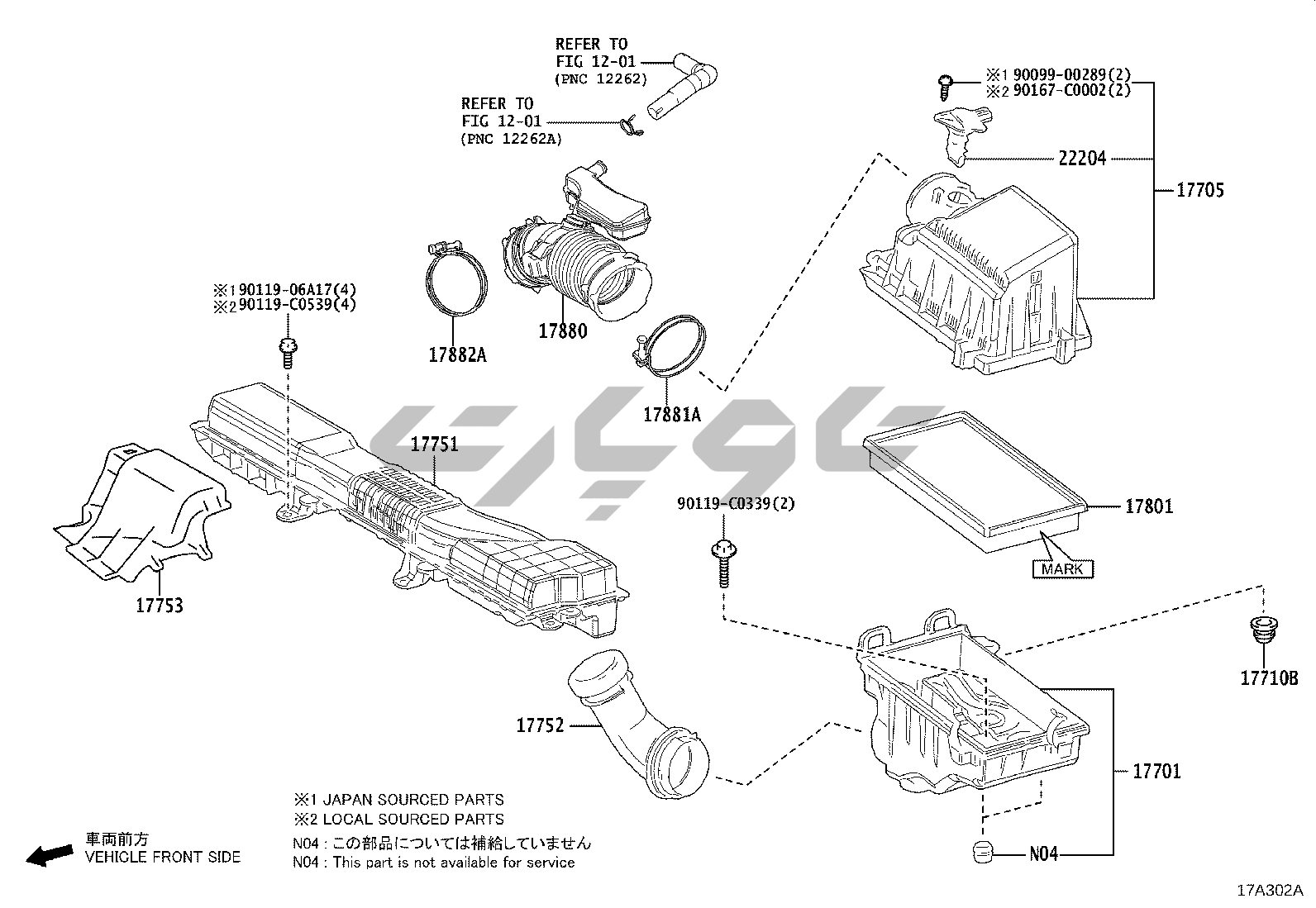 REFER TO
FIG 12-01
(PNC 12262)

REFER TO
FIG 12-01
(PNC 12262A)

※1 90099-00289(2)
※2 90167-C0002(2)

22204

17705

※1 90119-06A17(4)
※2 90119-C0539(4)

17882A

17880

17881A

17751

17753

90119-C0339(2)

17801

MARK

17710B

17752

17701

N04

※1 JAPAN SOURCED PARTS
※2 LOCAL SOURCED PARTS
N04 : この部品については補給していません
N04 : This part is not available for service

車両前方
VEHICLE FRONT SIDE

17A302A