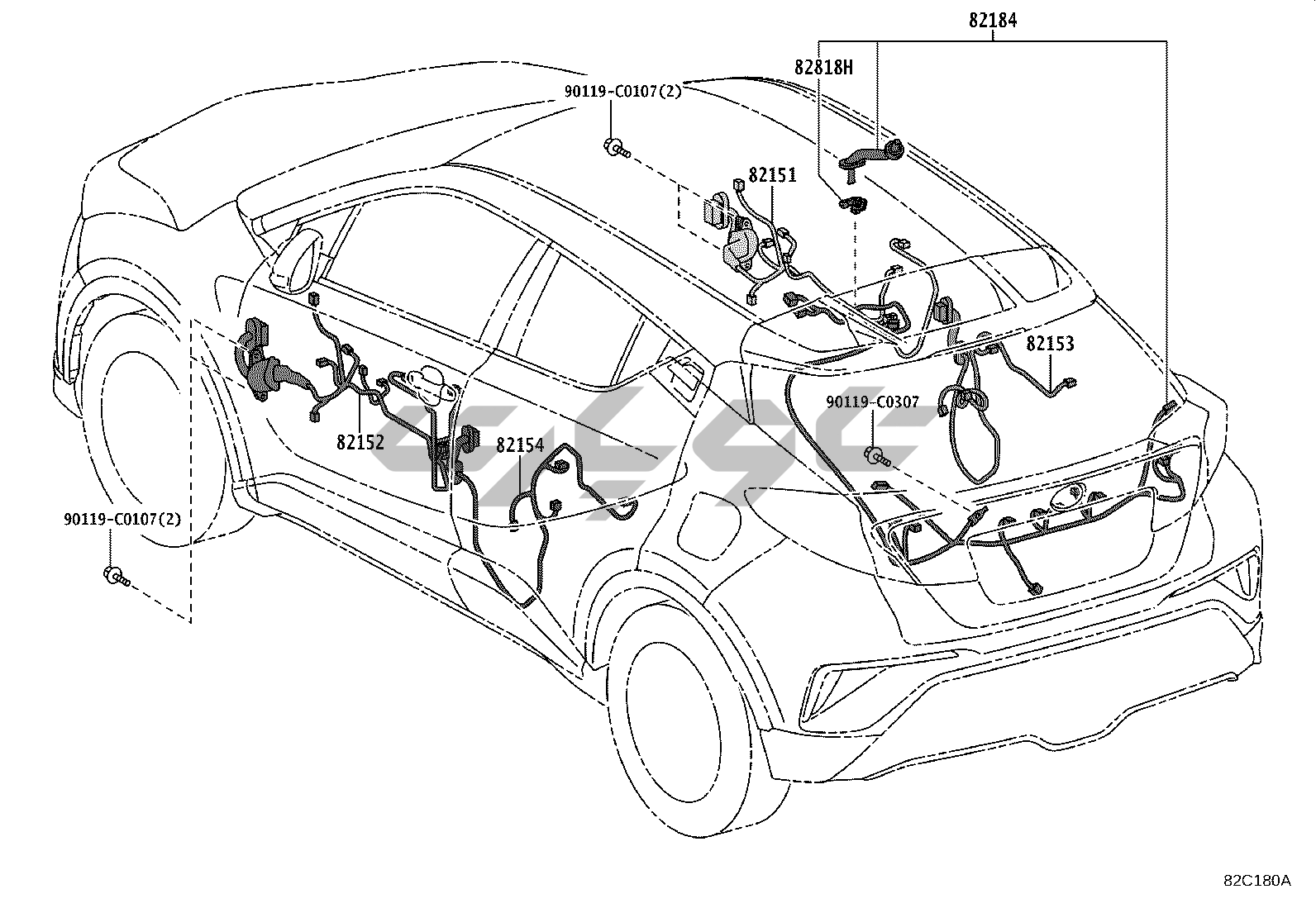 82184
82818H
90119-C0107(2)
82151
82153
90119-C0307
82152
82154
90119-C0107(2)
82C180A