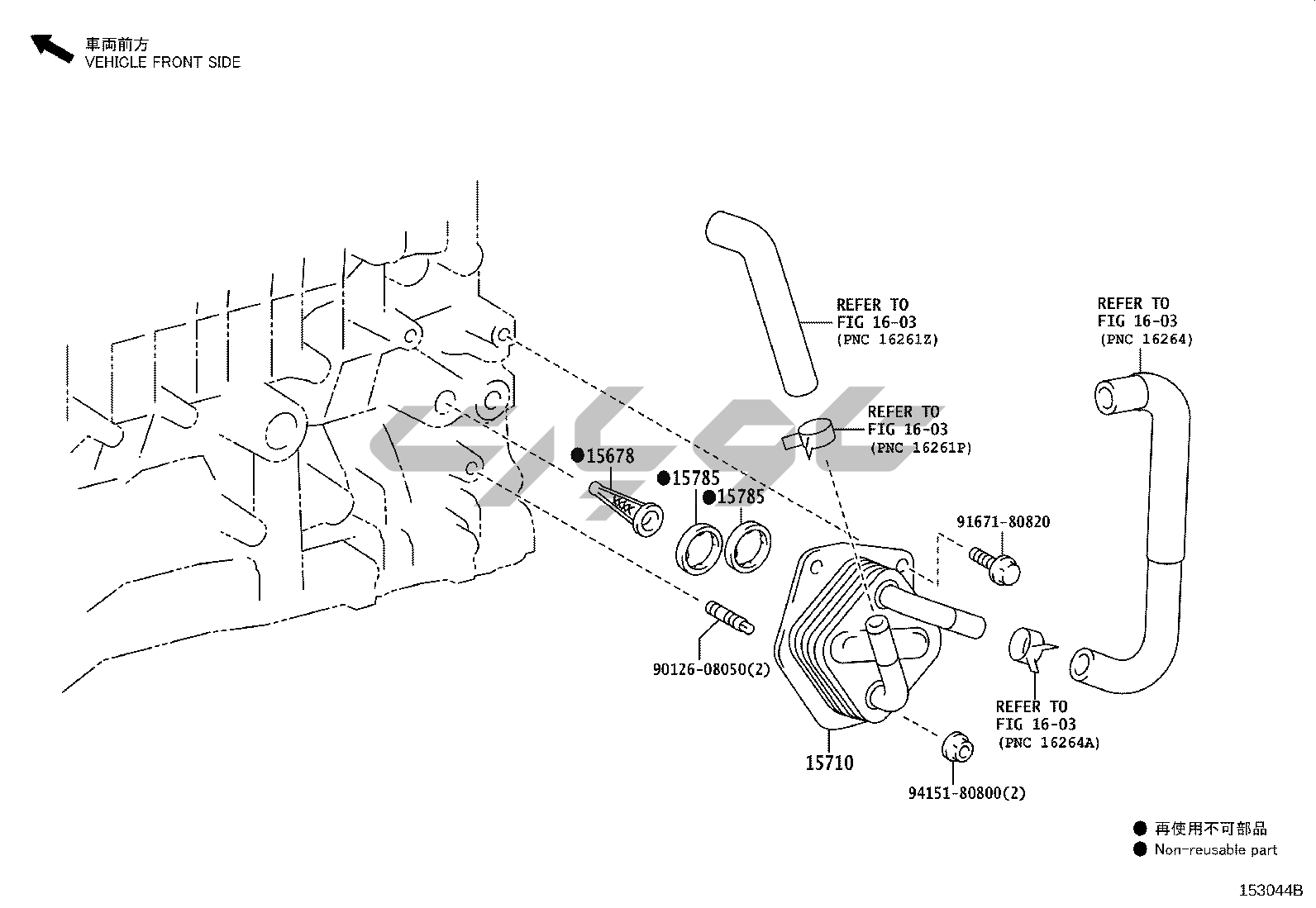 車両前方
VEHICLE FRONT SIDE

REFER TO
FIG 16-03
(PNC 16261Z)

REFER TO
FIG 16-03
(PNC 16264)

REFER TO
FIG 16-03
(PNC 16261P)

●15678
●15785
●15785

91671-80820

90126-08050(2)

REFER TO
FIG 16-03
(PNC 16264A)

15710

94151-80800(2)

● 再使用不可部品
● Non-reusable part

153044B