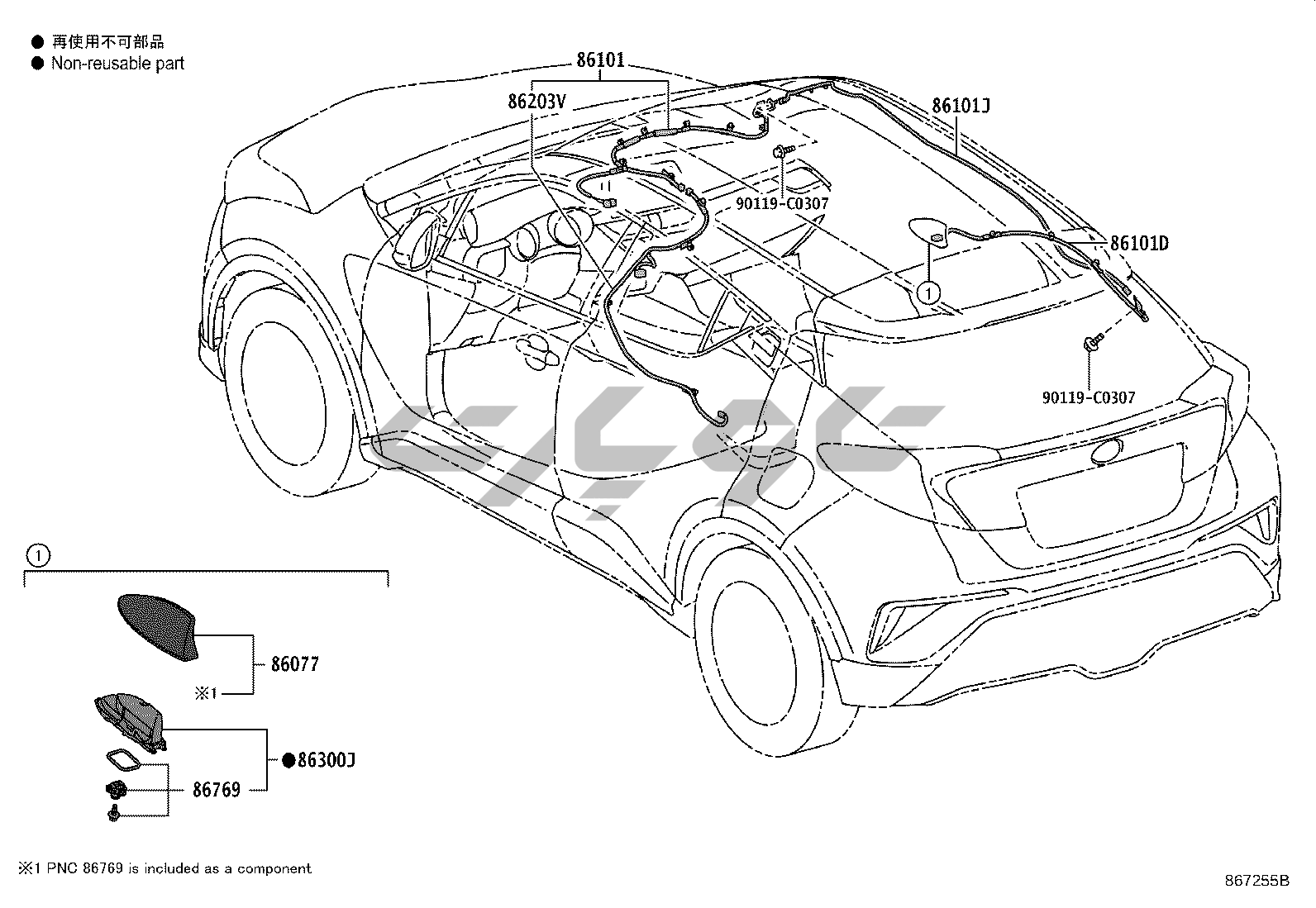 ● 再使用不可部品
● Non-reusable part

86101
86203V
86101J
90119-C0307
86101D
1
90119-C0307

1
86077
※1
●86300J
86769

※1 PNC 86769 is included as a component

867255B