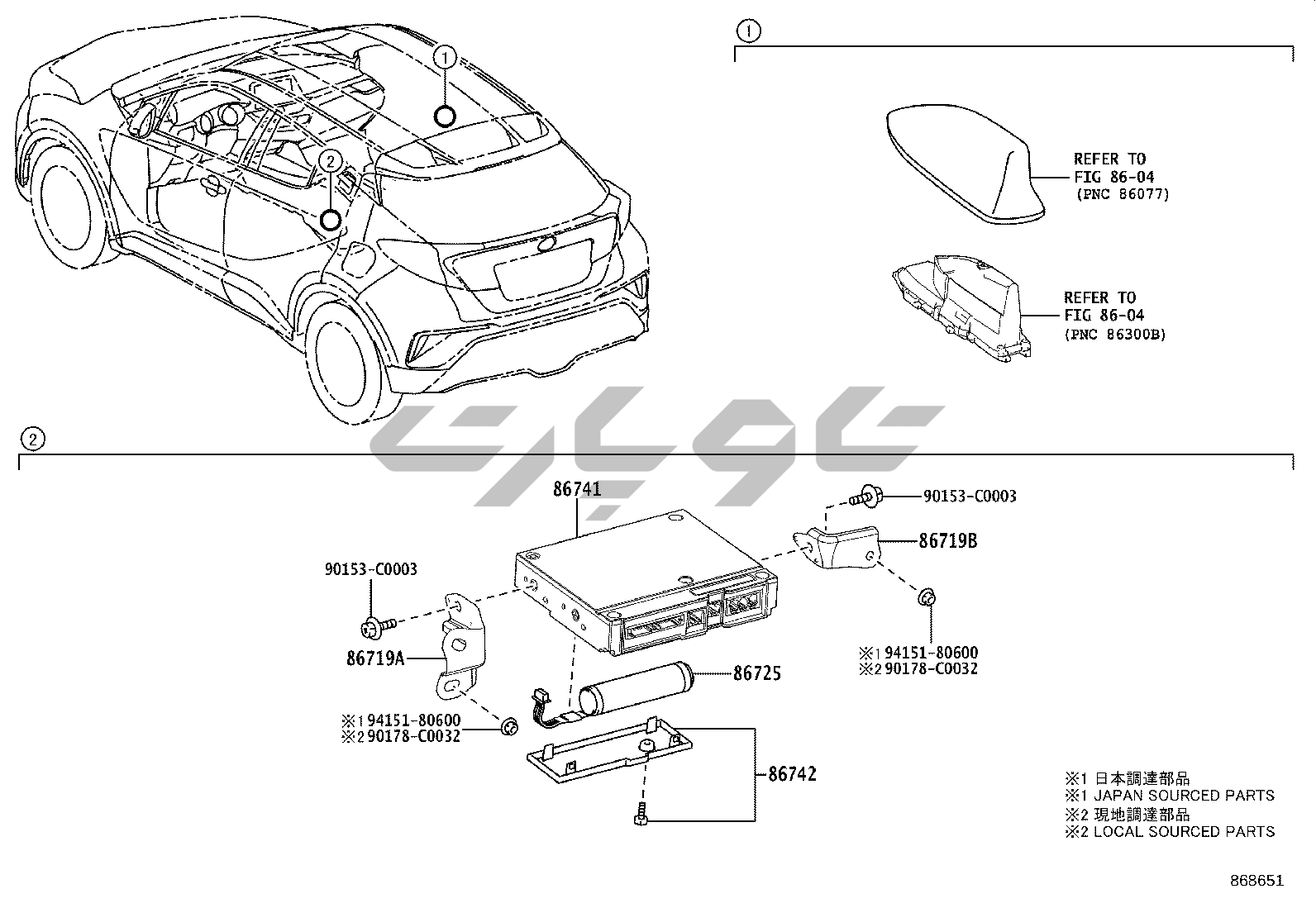 1

2

1

REFER TO
FIG 86-04
(PNC 86077)

REFER TO
FIG 86-04
(PNC 86300B)

2

86741

90153-C0003

86719B

90153-C0003

86719A

※1 94151-80600
※2 90178-C0032

86725

※1 94151-80600
※2 90178-C0032

86742

※1 日本調達部品
※1 JAPAN SOURCED PARTS
※2 現地調達部品
※2 LOCAL SOURCED PARTS

868651